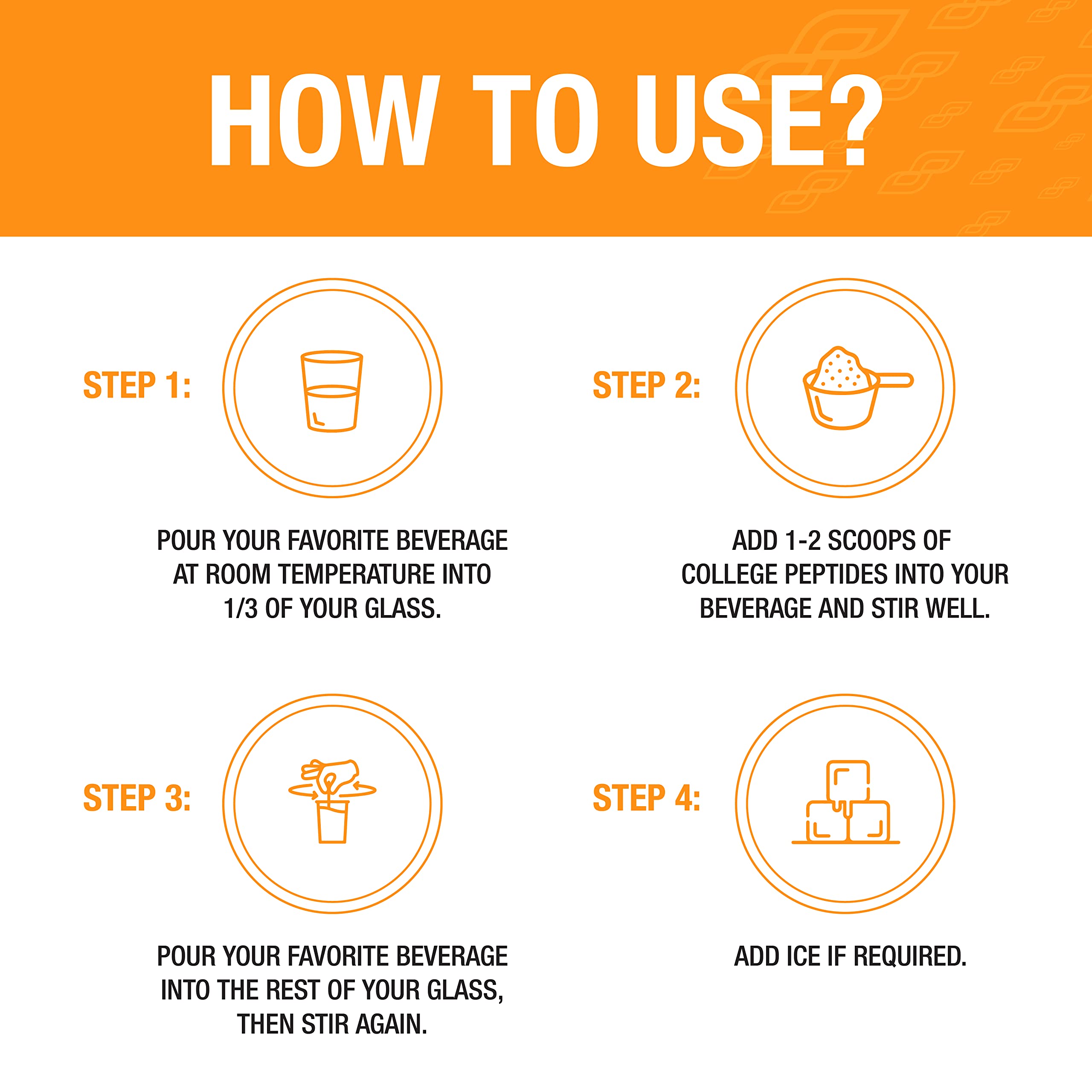 HOW TO USE?

STEP 1:

POUR YOUR FAVORITE BEVERAGE AT ROOM TEMPERATURE INTO 1/3 OF YOUR GLASS.

STEP 2:

ADD 1-2 SCOOPS OF COLLEGE PEPTIDES INTO YOUR BEVERAGE AND STIR WELL.

STEP 3:

POUR YOUR FAVORITE BEVERAGE INTO THE REST OF YOUR GLASS, THEN STIR AGAIN.

STEP 4:

ADD ICE IF REQUIRED.