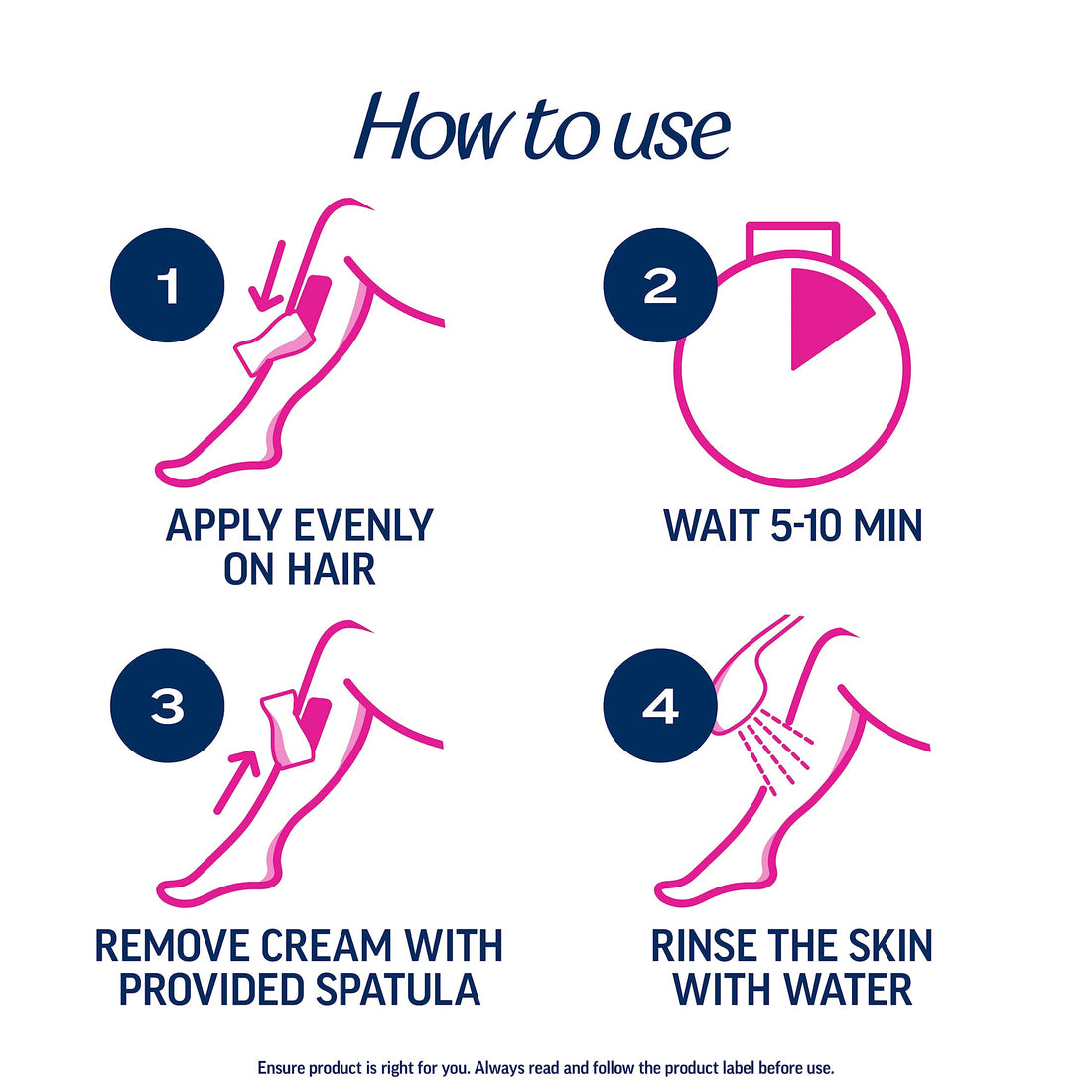 How to use

1

APPLY EVENLY ON HAIR

2

WAIT 5-10 MIN

3

REMOVE CREAM WITH PROVIDED SPATULA

4

RINSE THE SKIN WITH WATER

Ensure product is right for you. Always read and follow the product label before use.