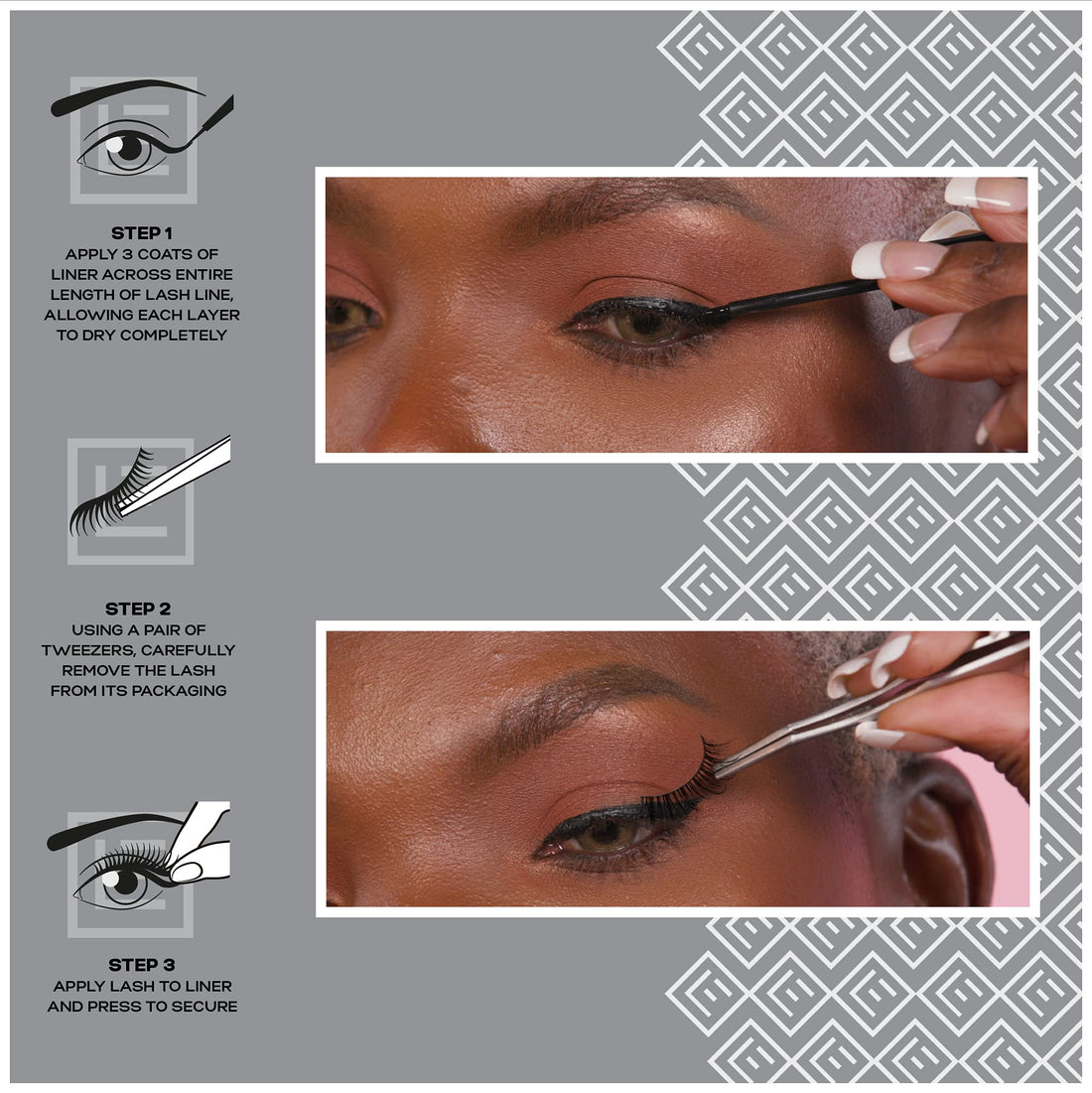 STEP 1
APPLY 3 COATS OF LINER ACROSS ENTIRE LENGTH OF LASH LINE, ALLOWING EACH LAYER TO DRY COMPLETELY

STEP 2
USING A PAIR OF TWEEZERS, CAREFULLY REMOVE THE LASH FROM ITS PACKAGING

STEP 3
APPLY LASH TO LINER AND PRESS TO SECURE