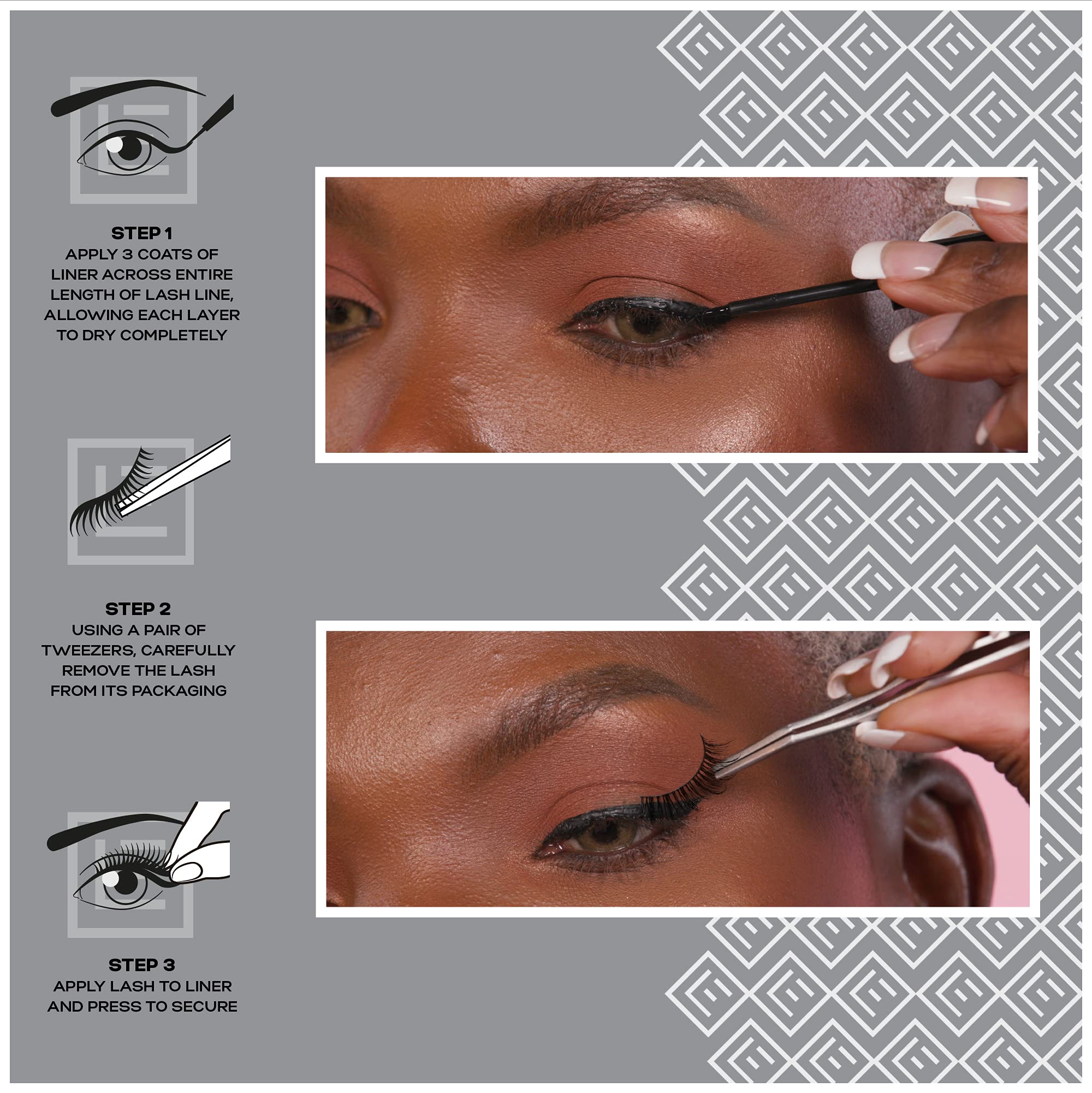 STEP 1
APPLY 3 COATS OF LINER ACROSS ENTIRE LENGTH OF LASH LINE, ALLOWING EACH LAYER TO DRY COMPLETELY

STEP 2
USING A PAIR OF TWEEZERS, CAREFULLY REMOVE THE LASH FROM ITS PACKAGING

STEP 3
APPLY LASH TO LINER AND PRESS TO SECURE