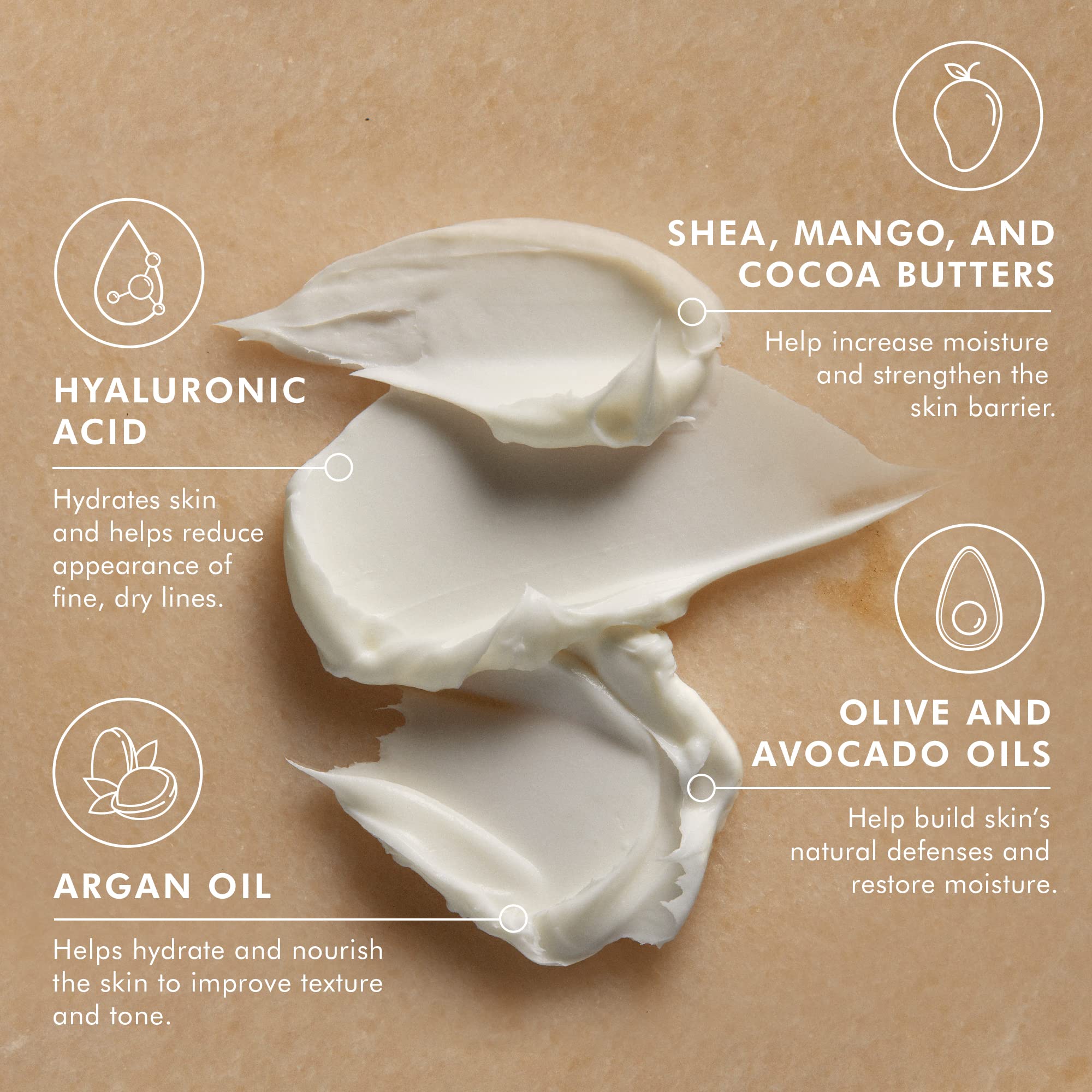 SHEA, MANGO, AND COCOA BUTTERS

Help increase moisture and strengthen the skin barrier.

HYALURONIC ACID

Hydrates skin and helps reduce appearance of fine, dry lines.

OLIVE AND AVOCADO OILS

Help build skin's natural defenses and restore moisture.

ARGAN OIL

Helps hydrate and nourish the skin to improve texture and tone.