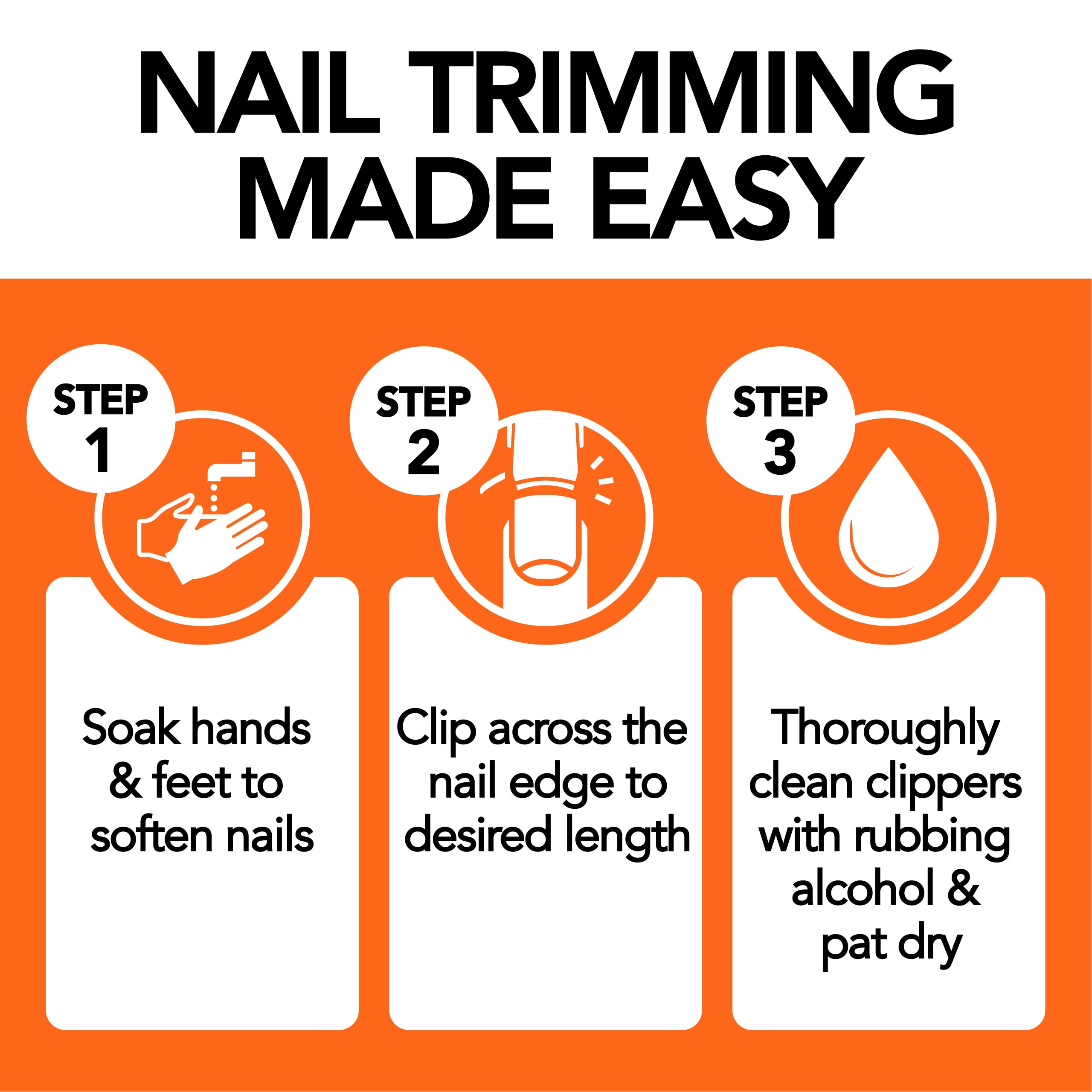 NAIL TRIMMING MADE EASY

STEP 1

Soak hands & feet to soften nails

STEP 2

Clip across the nail edge to desired length

STEP 3

Thoroughly clean clippers with rubbing alcohol & pat dry