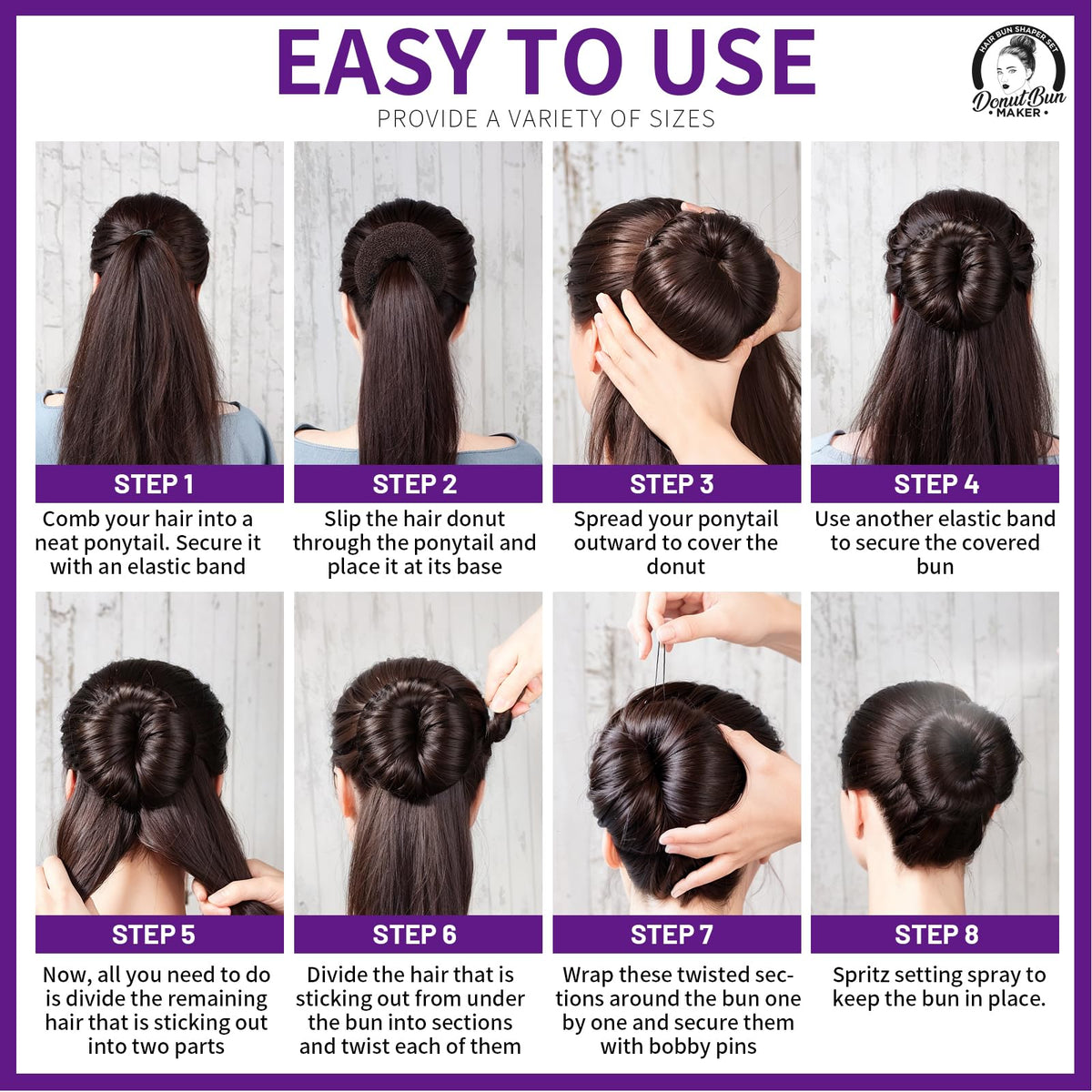 EASY TO USE
PROVIDE A VARIETY OF SIZES

HAIR BUN SHAPER SET
Donut Bun
MAKER

STEP 1
Comb your hair into a neat ponytail. Secure it with an elastic band

STEP 2
Slip the hair donut through the ponytail and place it at its base

STEP 3
Spread your ponytail outward to cover the donut

STEP 4
Use another elastic band to secure the covered bun

STEP 5
Now, all you need to do is divide the remaining hair that is sticking out into two parts

STEP 6
Divide the hair that is sticking out from under the bun into sections and twist each of them

STEP 7
Wrap these twisted sections around the bun one by one and secure them with bobby pins

STEP 8
Spritz setting spray to keep the bun in place.