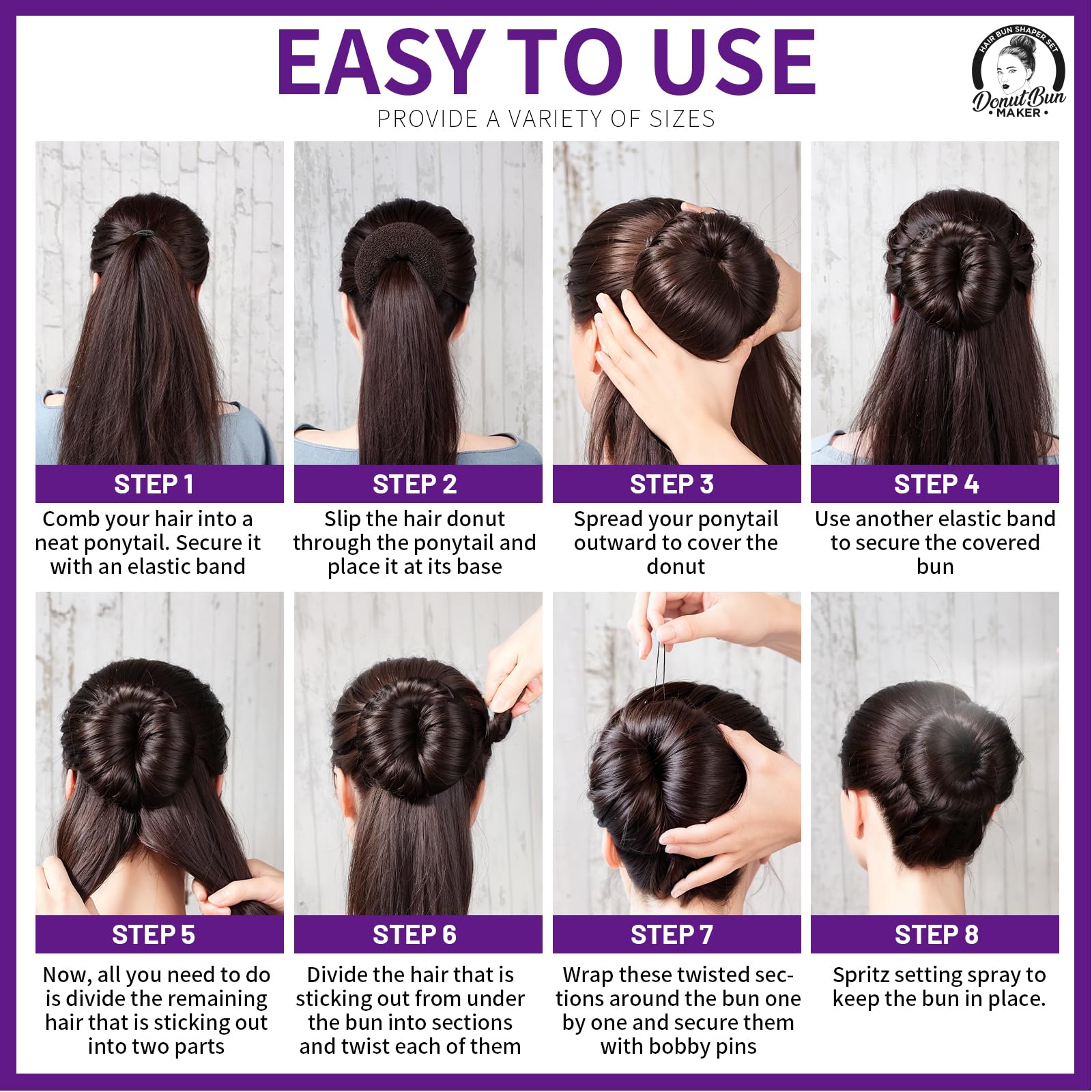 EASY TO USE

PROVIDE A VARIETY OF SIZES

HAIR BUN SHAPER SET
Donut Bun
• MAKER •

STEP 1
Comb your hair into a neat ponytail. Secure it with an elastic band

STEP 2
Slip the hair donut through the ponytail and place it at its base

STEP 3
Spread your ponytail outward to cover the donut

STEP 4
Use another elastic band to secure the covered bun

STEP 5
Now, all you need to do is divide the remaining hair that is sticking out into two parts

STEP 6
Divide the hair that is sticking out from under the bun into sections and twist each of them

STEP 7
Wrap these twisted sections around the bun one by one and secure them with bobby pins

STEP 8
Spritz setting spray to keep the bun in place.