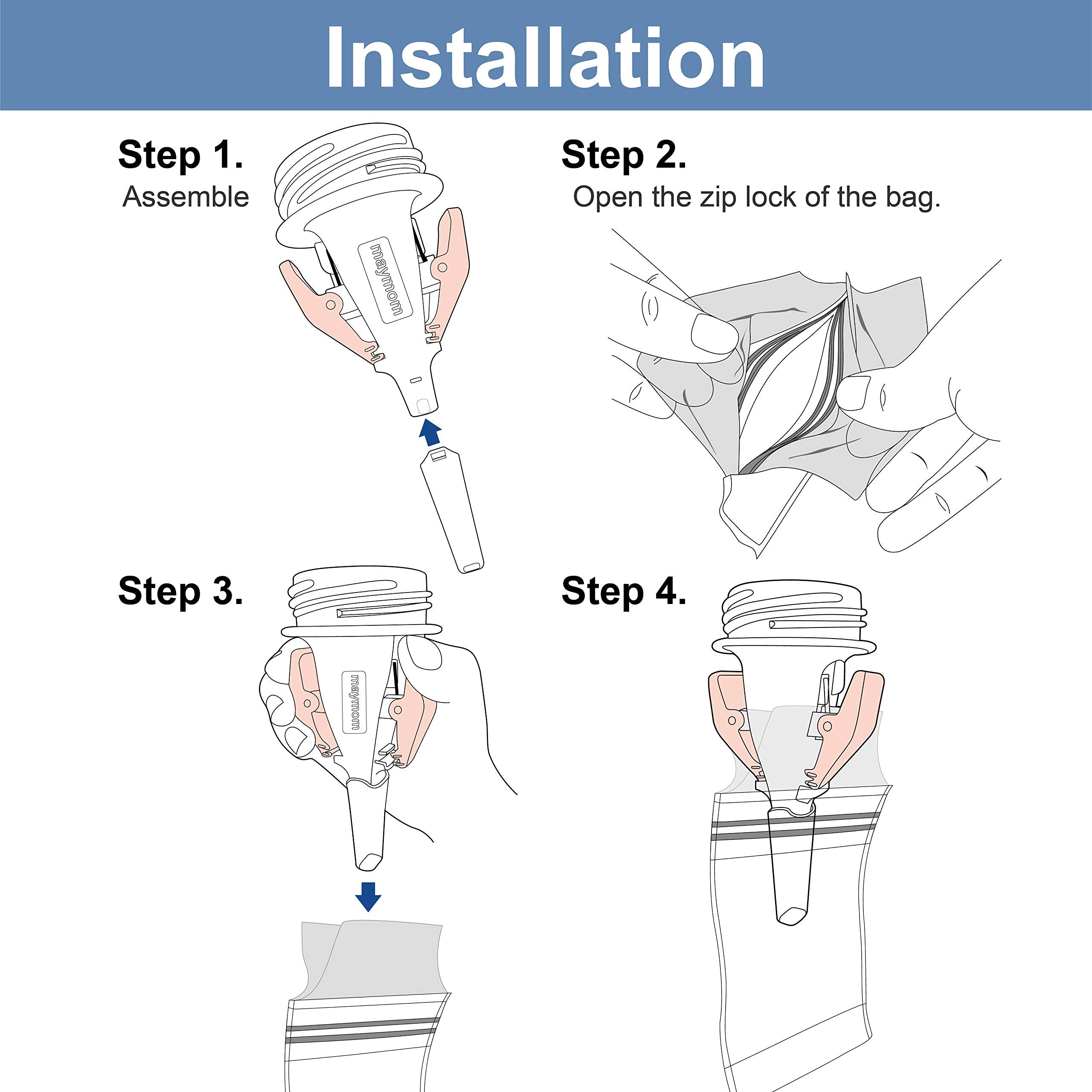 Installation

Step 1.
Assemble

maymom

Step 2.
Open the zip lock of the bag.

Step 3.

maymom

Step 4.