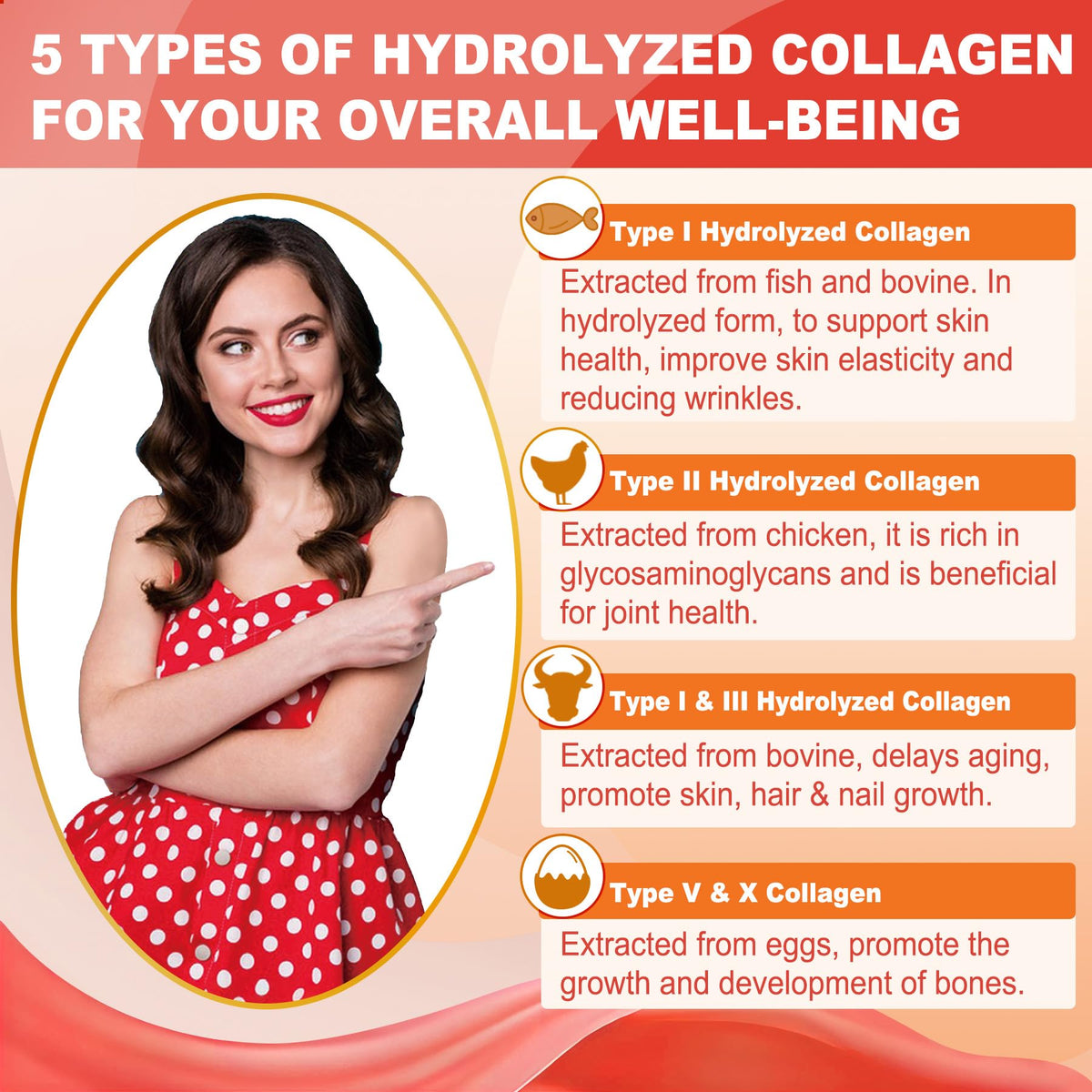 5 TYPES OF HYDROLYZED COLLAGEN FOR YOUR OVERALL WELL-BEING

Type I Hydrolyzed Collagen

Extracted from fish and bovine. In hydrolyzed form, to support skin health, improve skin elasticity and reducing wrinkles.

Type II Hydrolyzed Collagen

Extracted from chicken, it is rich in glycosaminoglycans and is beneficial for joint health.

Type I & III Hydrolyzed Collagen

Extracted from bovine, delays aging, promote skin, hair & nail growth.

Type V & X Collagen

Extracted from eggs, promote the growth and development of bones.