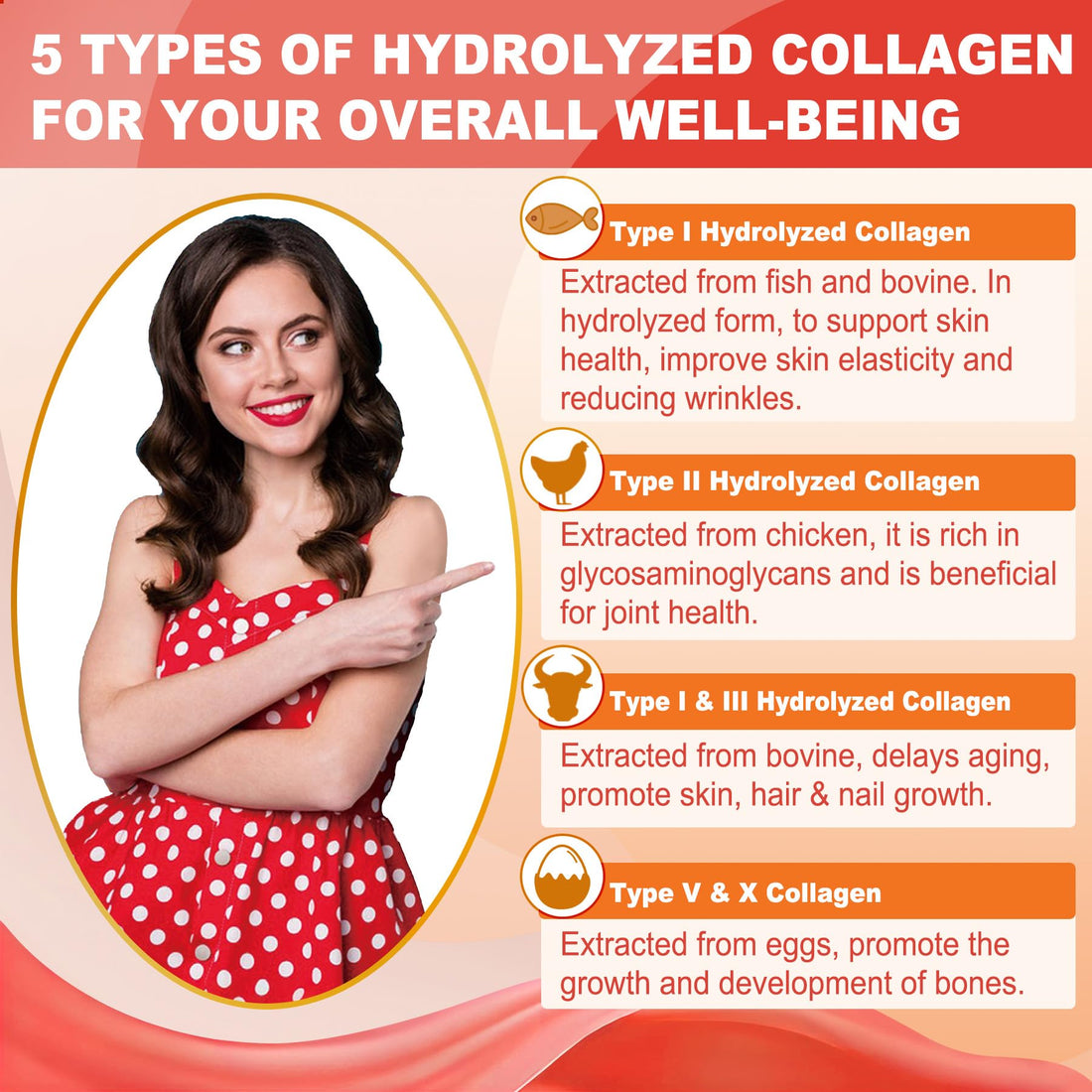 5 TYPES OF HYDROLYZED COLLAGEN FOR YOUR OVERALL WELL-BEING

Type I Hydrolyzed Collagen

Extracted from fish and bovine. In hydrolyzed form, to support skin health, improve skin elasticity and reducing wrinkles.

Type II Hydrolyzed Collagen

Extracted from chicken, it is rich in glycosaminoglycans and is beneficial for joint health.

Type I & III Hydrolyzed Collagen

Extracted from bovine, delays aging, promote skin, hair & nail growth.

Type V & X Collagen

Extracted from eggs, promote the growth and development of bones.