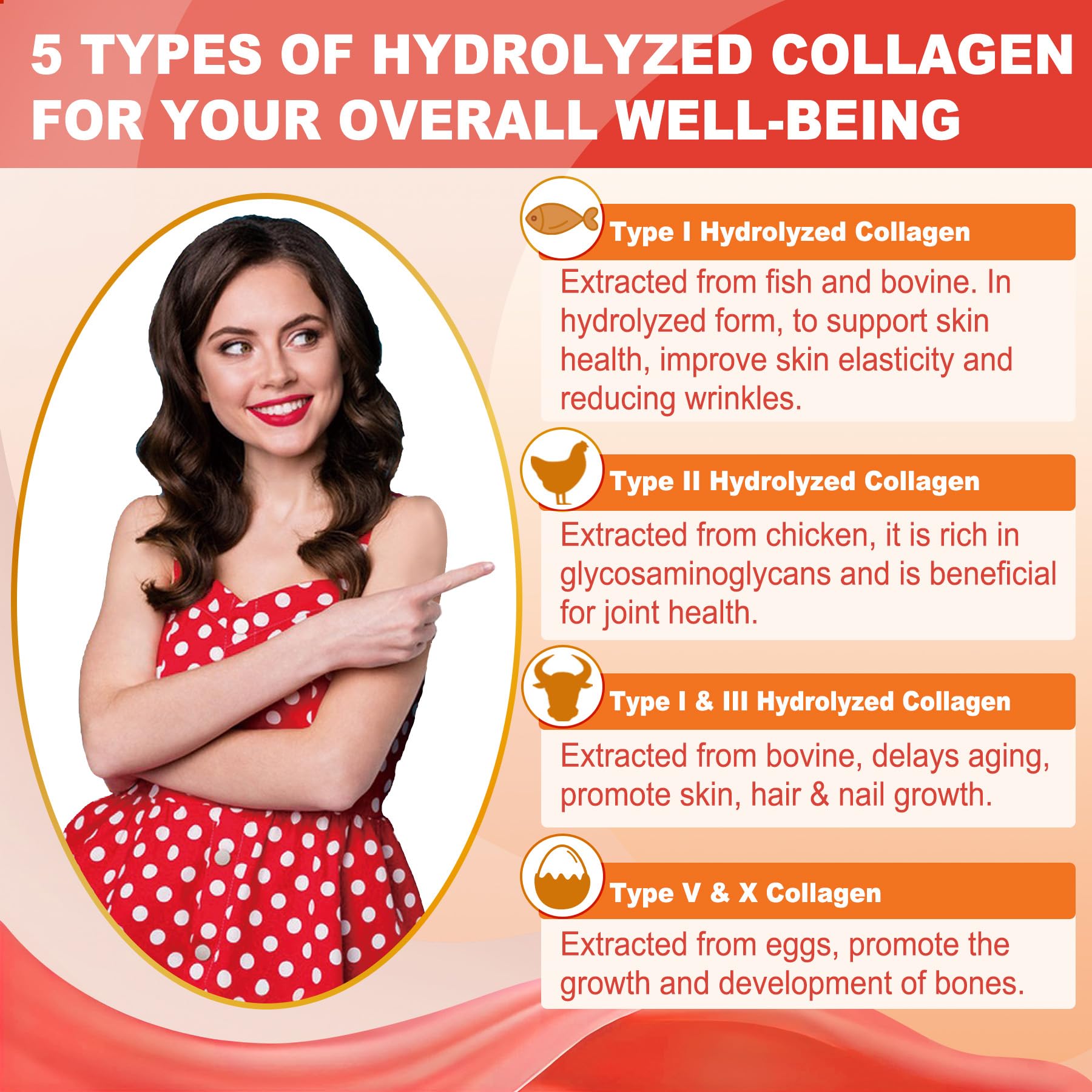 5 TYPES OF HYDROLYZED COLLAGEN FOR YOUR OVERALL WELL-BEING

Type I Hydrolyzed Collagen

Extracted from fish and bovine. In hydrolyzed form, to support skin health, improve skin elasticity and reducing wrinkles.

Type II Hydrolyzed Collagen

Extracted from chicken, it is rich in glycosaminoglycans and is beneficial for joint health.

Type I & III Hydrolyzed Collagen

Extracted from bovine, delays aging, promote skin, hair & nail growth.

Type V & X Collagen

Extracted from eggs, promote the growth and development of bones.