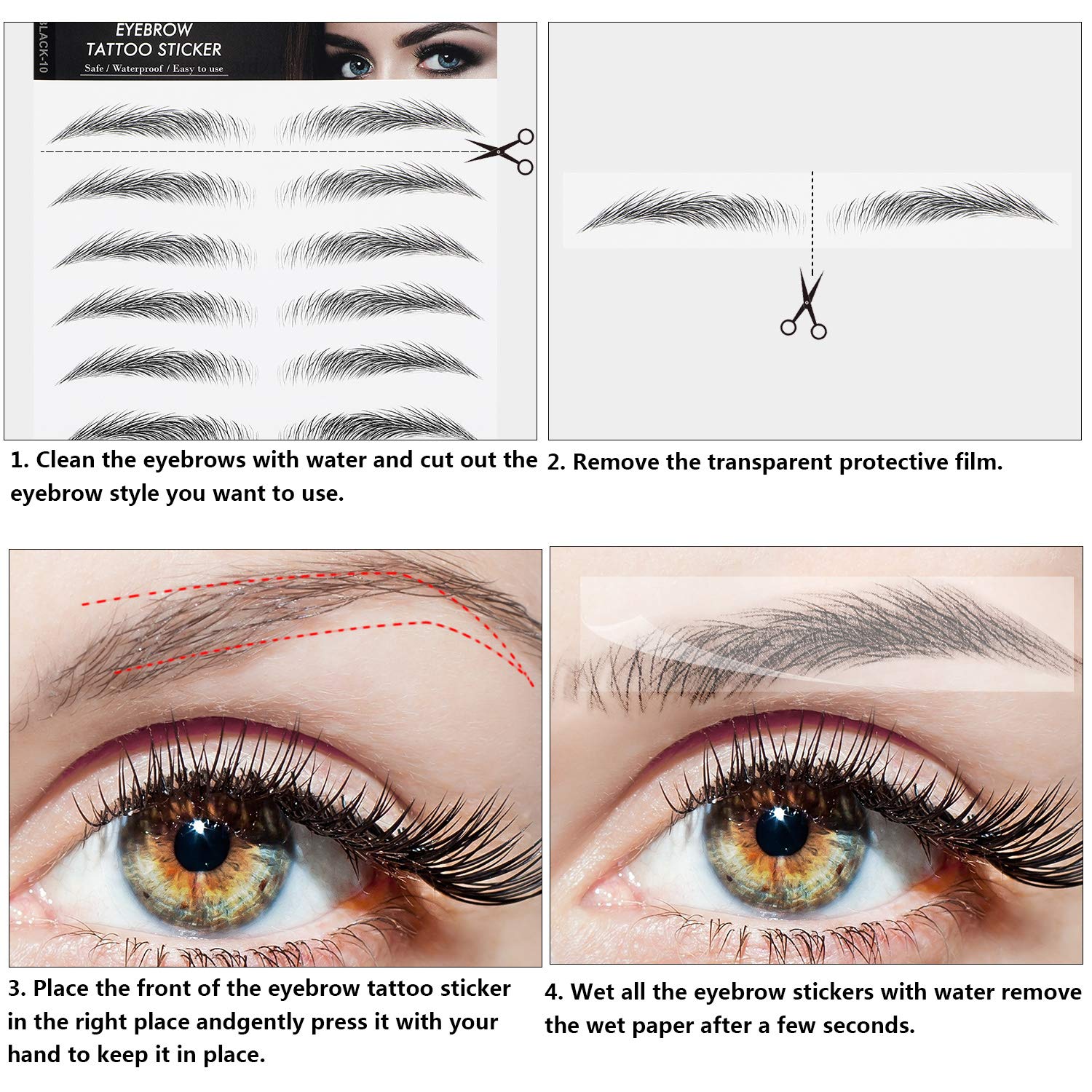 BLACK-10

EYEBROW
TATTOO STICKER
Safe / Waterproof / Easy to use

1. Clean the eyebrows with water and cut out the eyebrow style you want to use.

2. Remove the transparent protective film.

3. Place the front of the eyebrow tattoo sticker in the right place andgently press it with your hand to keep it in place.

4. Wet all the eyebrow stickers with water remove the wet paper after a few seconds.