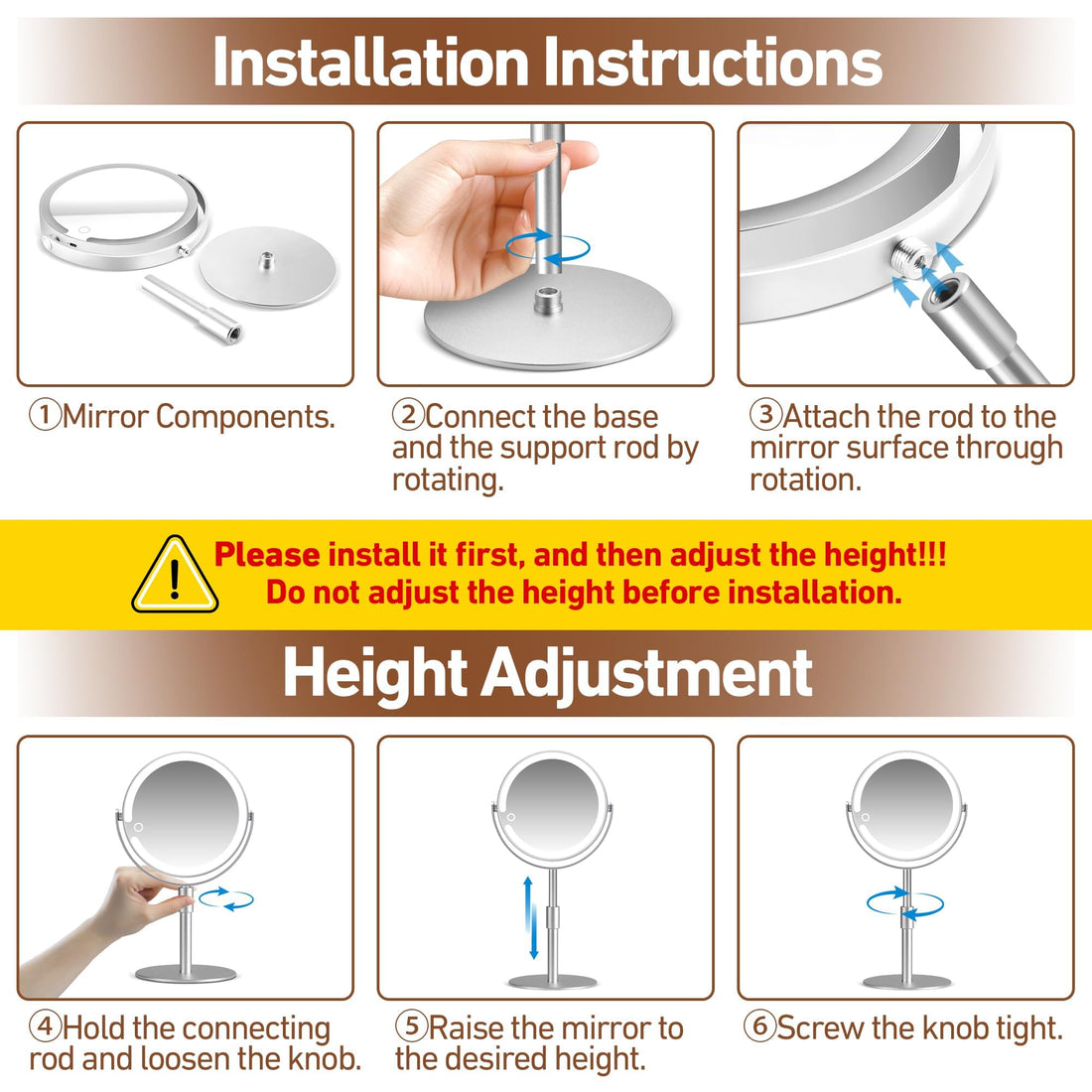 Installation Instructions

①Mirror Components.

②Connect the base and the support rod by rotating.

③Attach the rod to the mirror surface through rotation.

Please install it first, and then adjust the height!!!
Do not adjust the height before installation.

Height Adjustment

④Hold the connecting rod and loosen the knob.

⑤Raise the mirror to the desired height.

⑥Screw the knob tight.