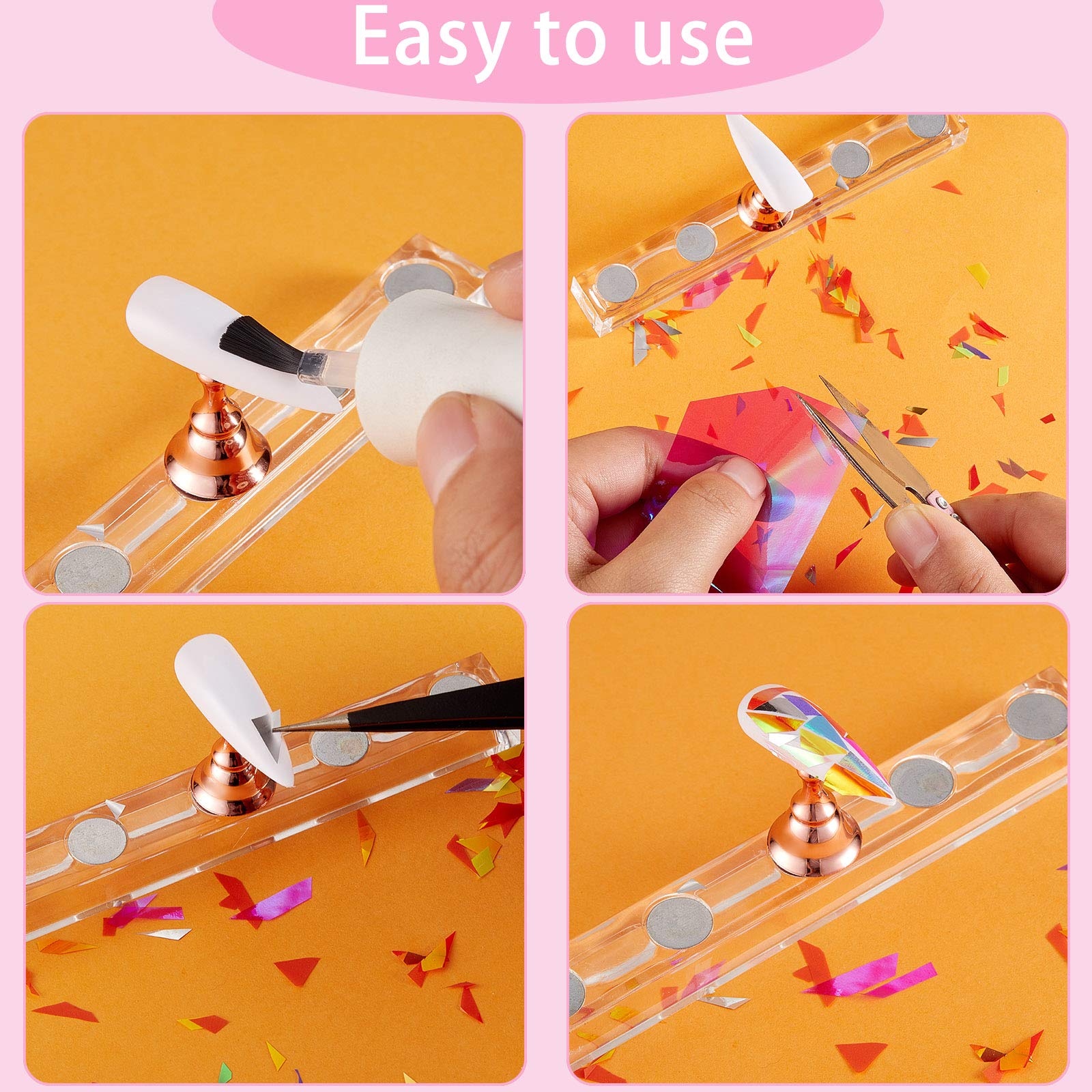 Easy to use