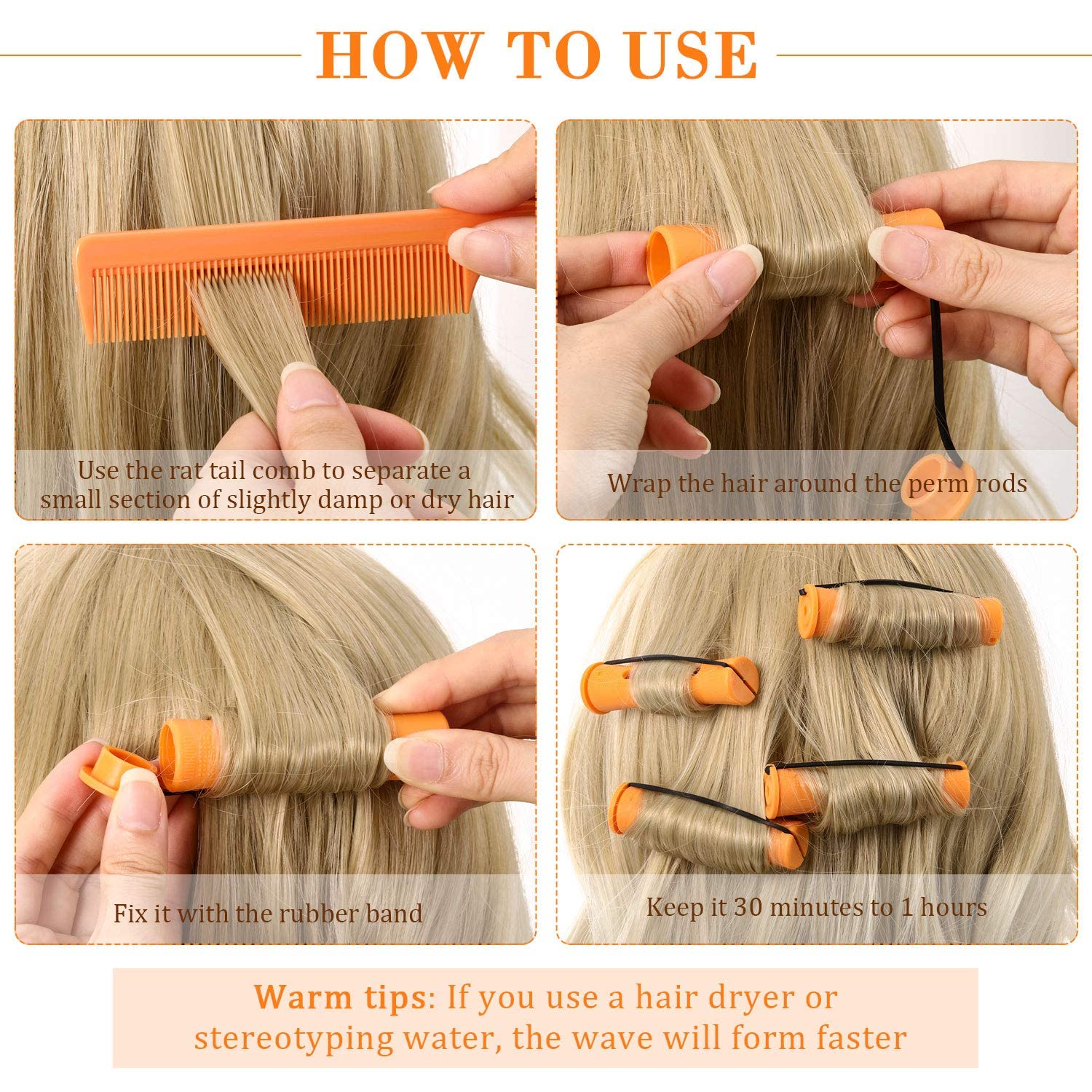 HOW TO USE

Use the rat tail comb to separate a small section of slightly damp or dry hair

Wrap the hair around the perm rods

Fix it with the rubber band

Keep it 30 minutes to 1 hours

Warm tips: If you use a hair dryer or stereotyping water, the wave will form faster