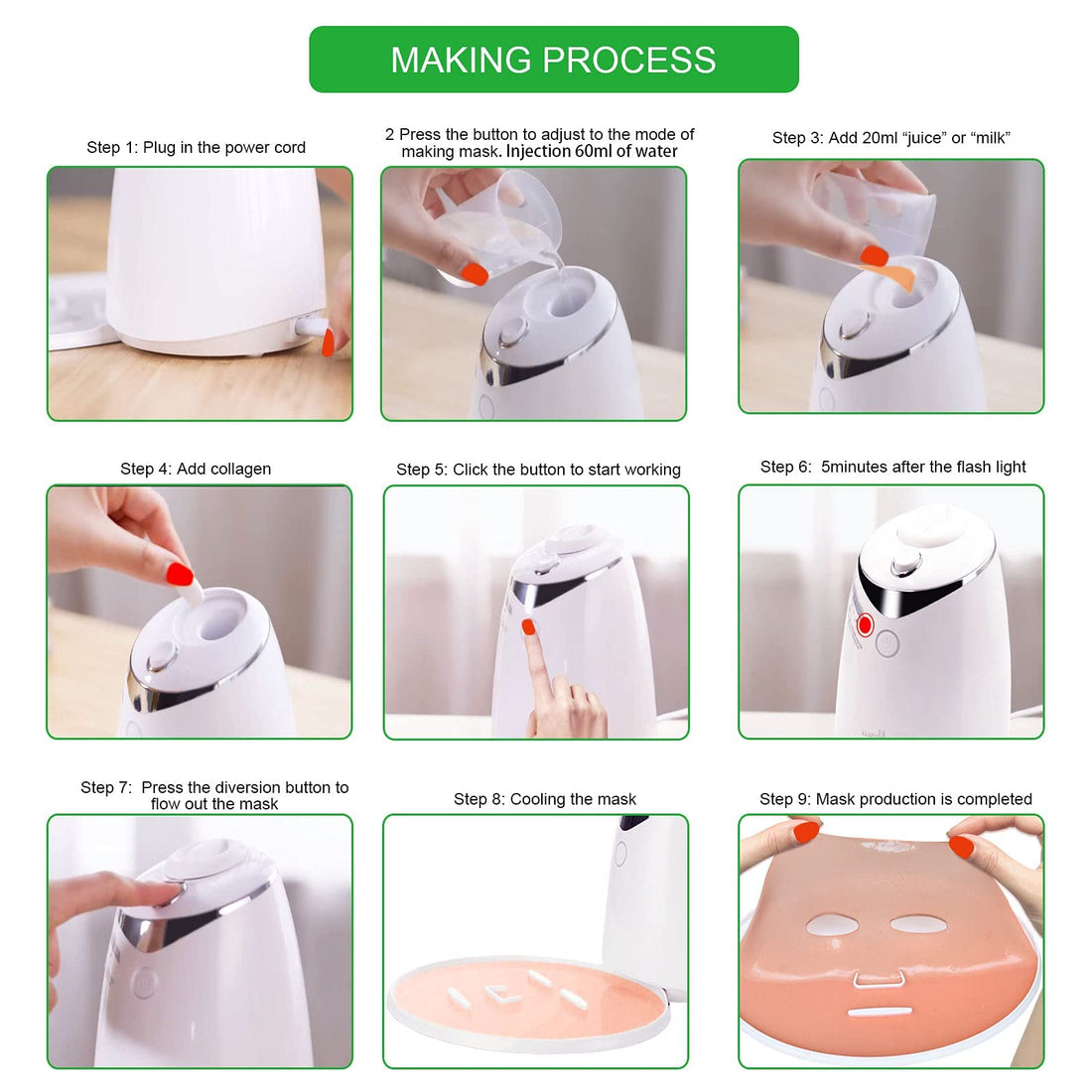 MAKING PROCESS

Step 1: Plug in the power cord

2 Press the button to adjust to the mode of making mask. Injection 60ml of water

Step 3: Add 20ml “juice” or “milk”

Step 4: Add collagen

Step 5: Click the button to start working

Step 6: 5minutes after the flash light

Step 7: Press the diversion button to flow out the mask

Step 8: Cooling the mask

Step 9: Mask production is completed