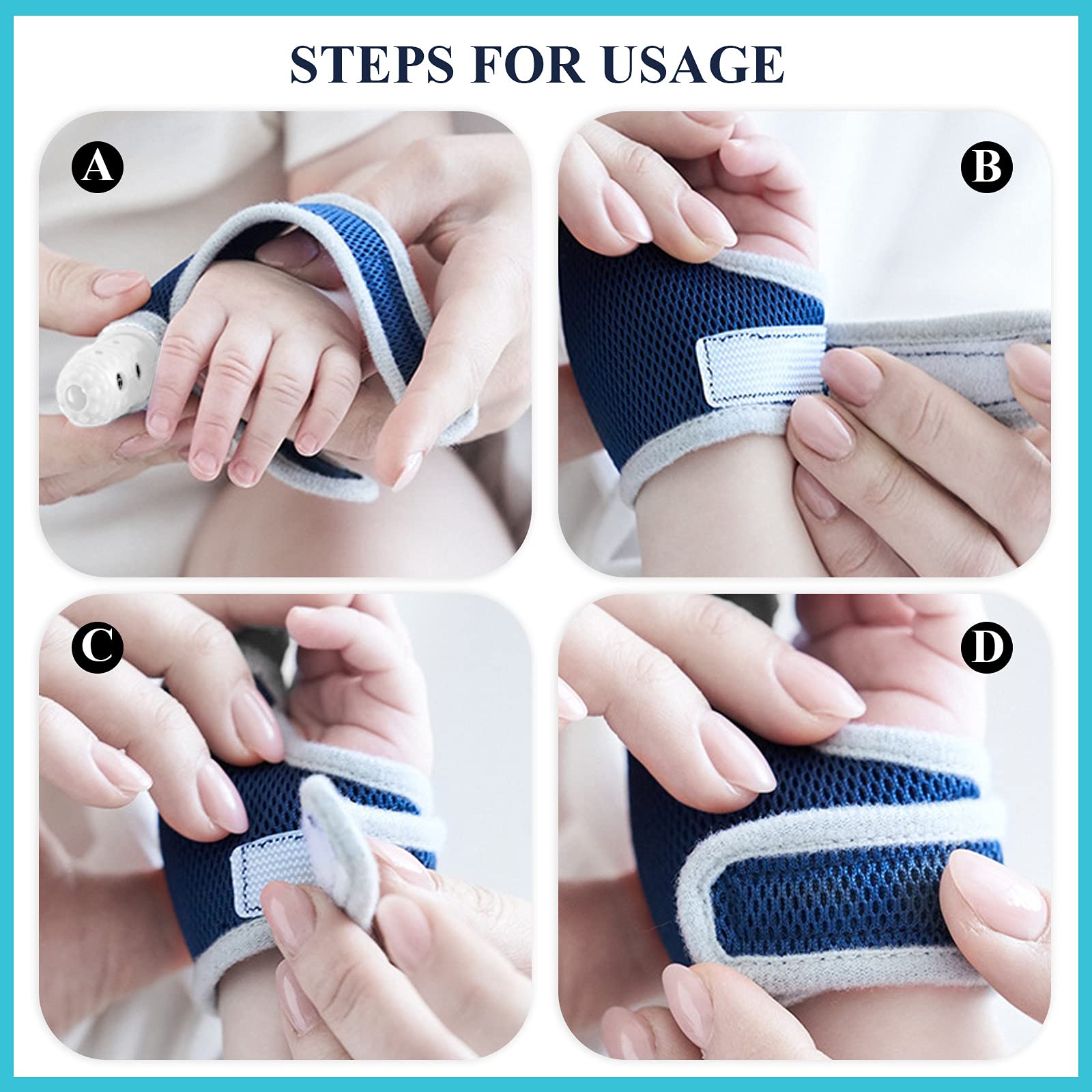 STEPS FOR USAGE

A

B

C

D