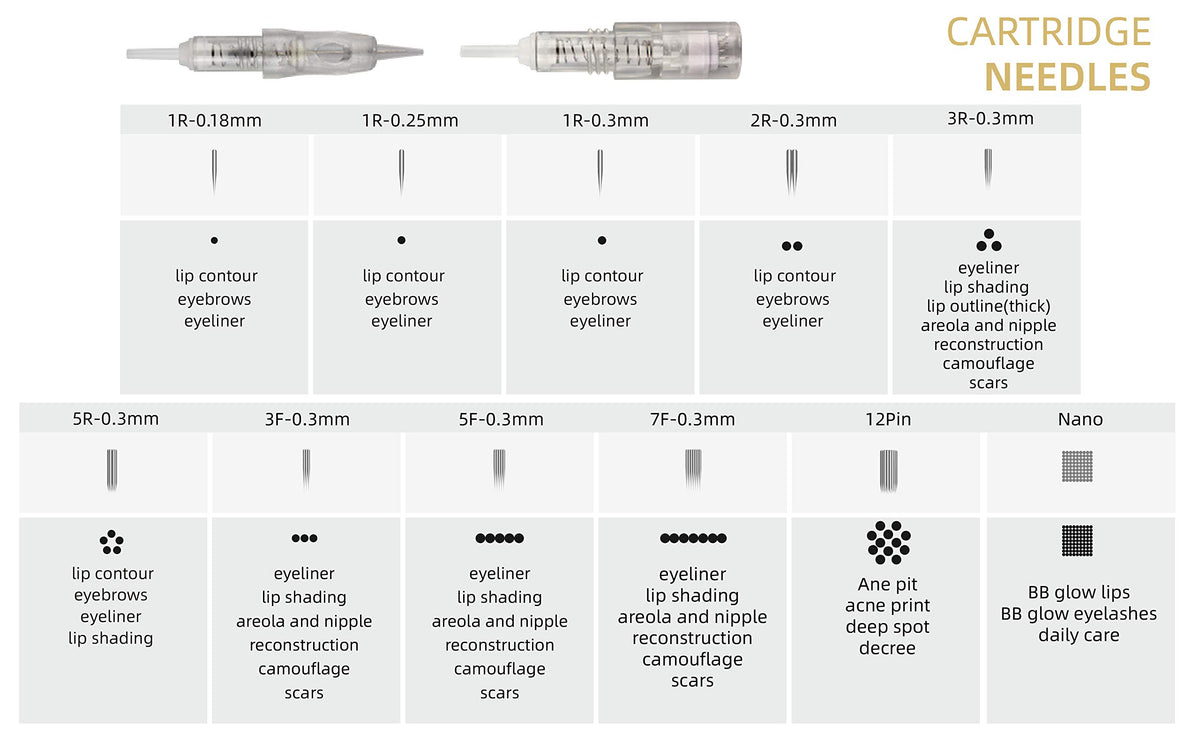 CARTRIDGE
NEEDLES

| 1R-0.18mm | 1R-0.25mm | 1R-0.3mm | 2R-0.3mm | 3R-0.3mm |
|---|---|---|---|---|
| lip contour eyebrows eyeliner | lip contour eyebrows eyeliner | lip contour eyebrows eyeliner | lip contour eyebrows eyeliner | eyeliner lip shading lip outline(thick) areola and nipple reconstruction camouflage scars |

| 5R-0.3mm | 3F-0.3mm | 5F-0.3mm | 7F-0.3mm | 12Pin | Nano |
|---|---|---|---|---|---|
| lip contour eyebrows eyeliner lip shading | eyeliner lip shading areola and nipple reconstruction camouflage scars | eyeliner lip shading areola and nipple reconstruction camouflage scars | eyeliner lip shading areola and nipple reconstruction camouflage scars | Ane pit acne print deep spot decree | BB glow lips BB glow eyelashes daily care |