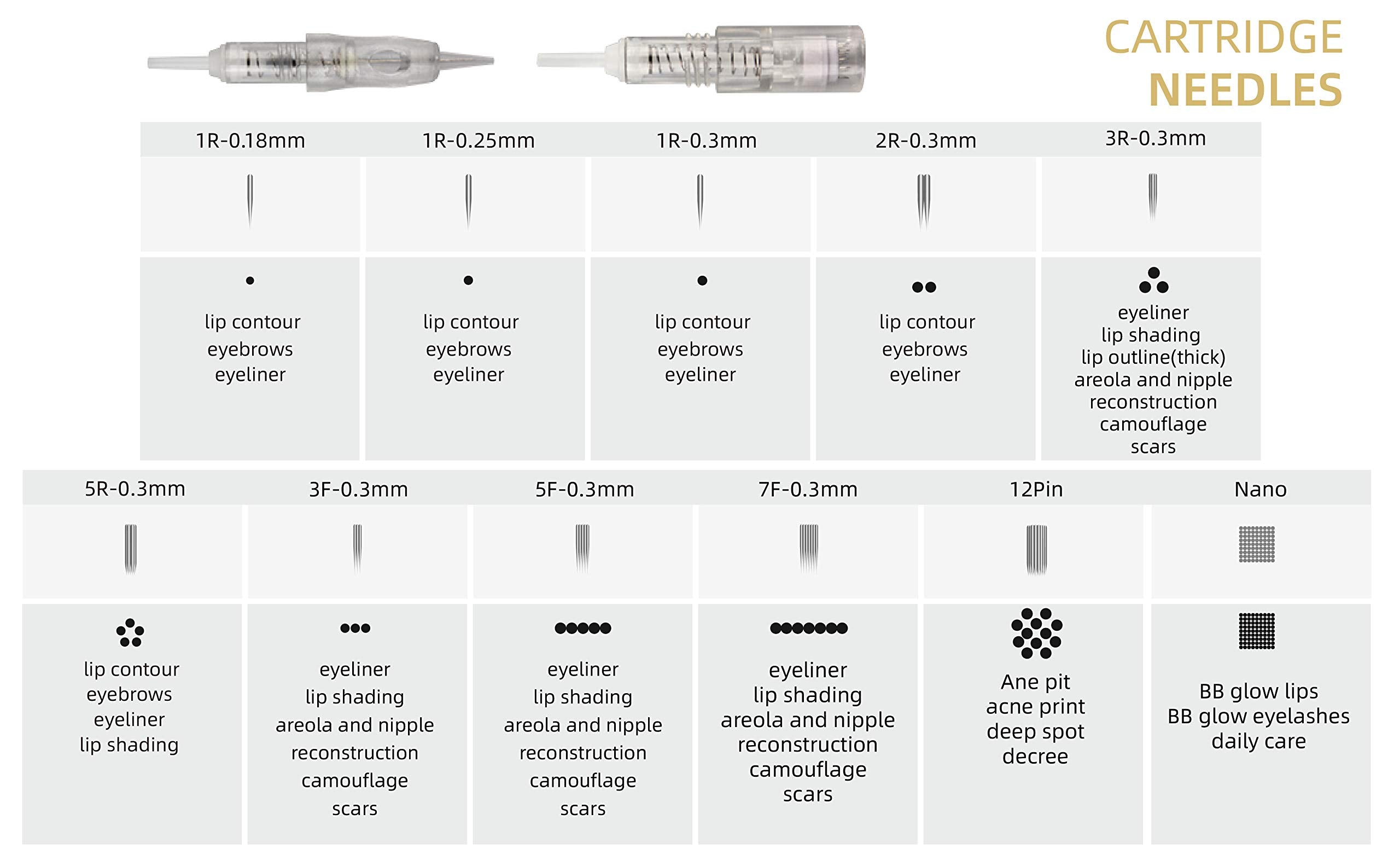 CARTRIDGE
NEEDLES

| 1R-0.18mm | 1R-0.25mm | 1R-0.3mm | 2R-0.3mm | 3R-0.3mm |
|---|---|---|---|---|
| lip contour eyebrows eyeliner | lip contour eyebrows eyeliner | lip contour eyebrows eyeliner | lip contour eyebrows eyeliner | eyeliner lip shading lip outline(thick) areola and nipple reconstruction camouflage scars |

| 5R-0.3mm | 3F-0.3mm | 5F-0.3mm | 7F-0.3mm | 12Pin | Nano |
|---|---|---|---|---|---|
| lip contour eyebrows eyeliner lip shading | eyeliner lip shading areola and nipple reconstruction camouflage scars | eyeliner lip shading areola and nipple reconstruction camouflage scars | eyeliner lip shading areola and nipple reconstruction camouflage scars | Ane pit acne print deep spot decree | BB glow lips BB glow eyelashes daily care |