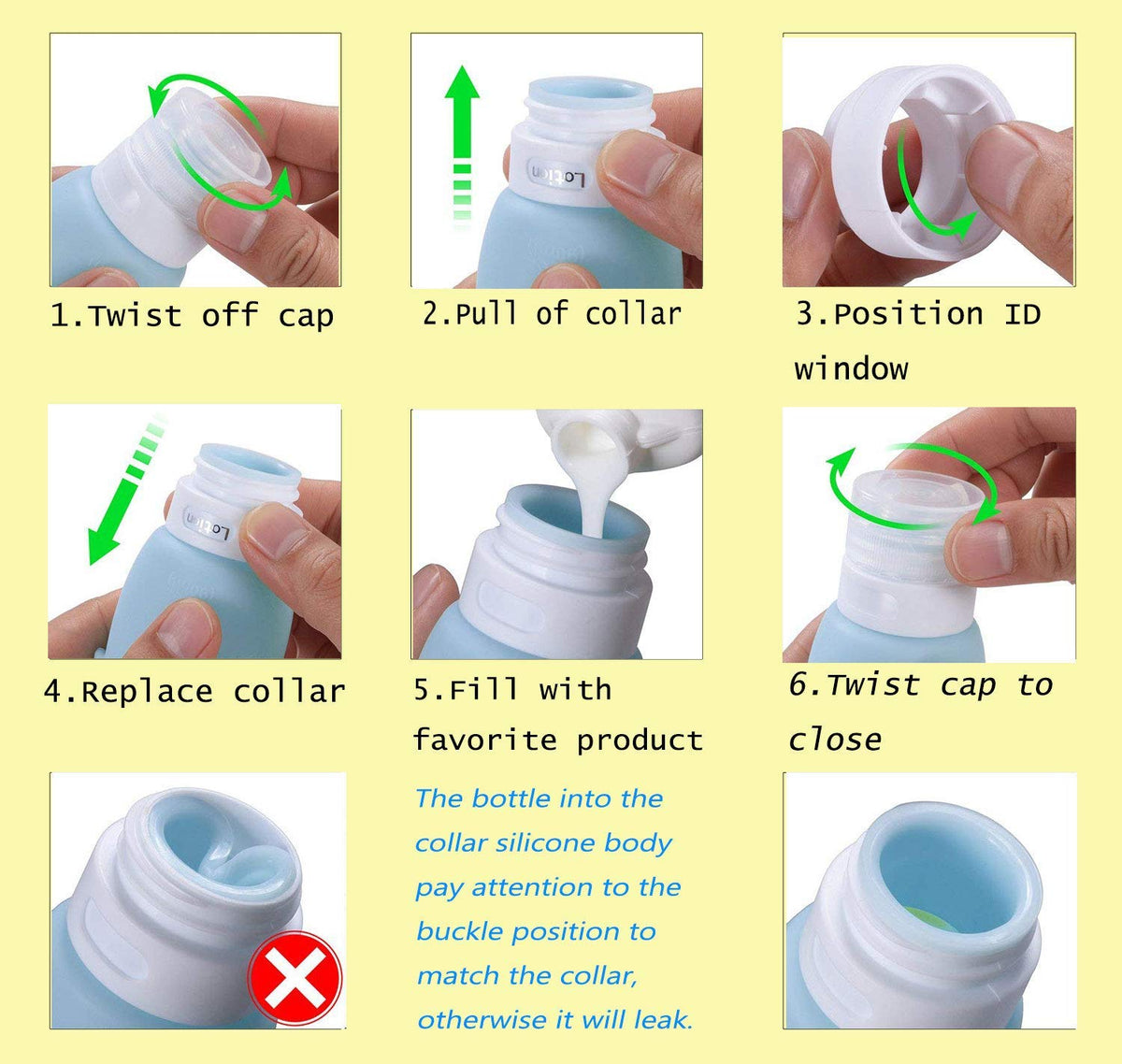 Lotion

1.Twist off cap

2.Pull of collar

3.Position ID window

Lotion

4.Replace collar

5.Fill with favorite product

6.Twist cap to close

The bottle into the collar silicone body pay attention to the buckle position to match the collar, otherwise it will leak.