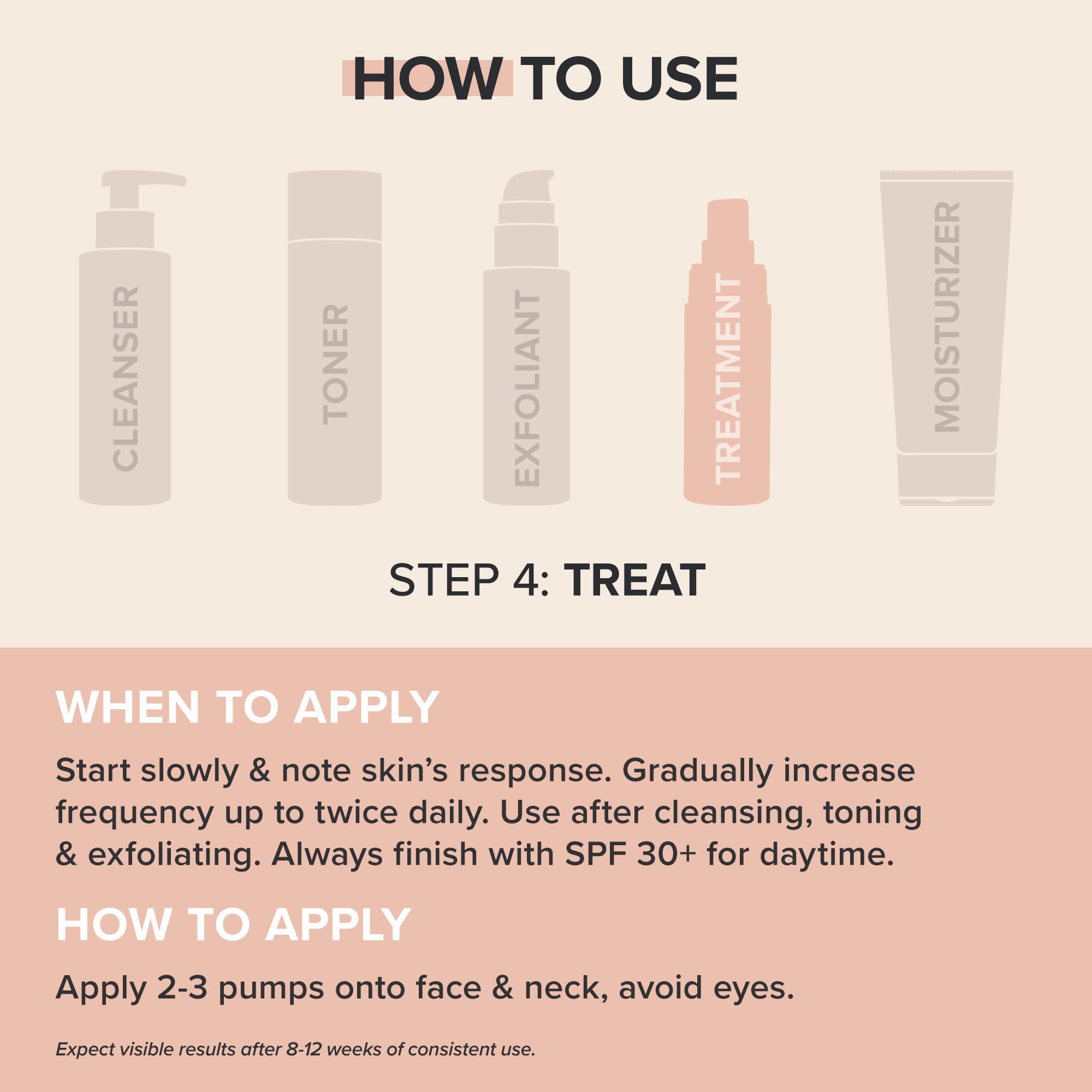 HOW TO USE

CLEANSER

TONER

EXFOLIANT

TREATMENT

MOISTURIZER

STEP 4: TREAT

WHEN TO APPLY

Start slowly & note skin's response. Gradually increase frequency up to twice daily. Use after cleansing, toning & exfoliating. Always finish with SPF 30+ for daytime.

HOW TO APPLY

Apply 2-3 pumps onto face & neck, avoid eyes.

Expect visible results after 8-12 weeks of consistent use.