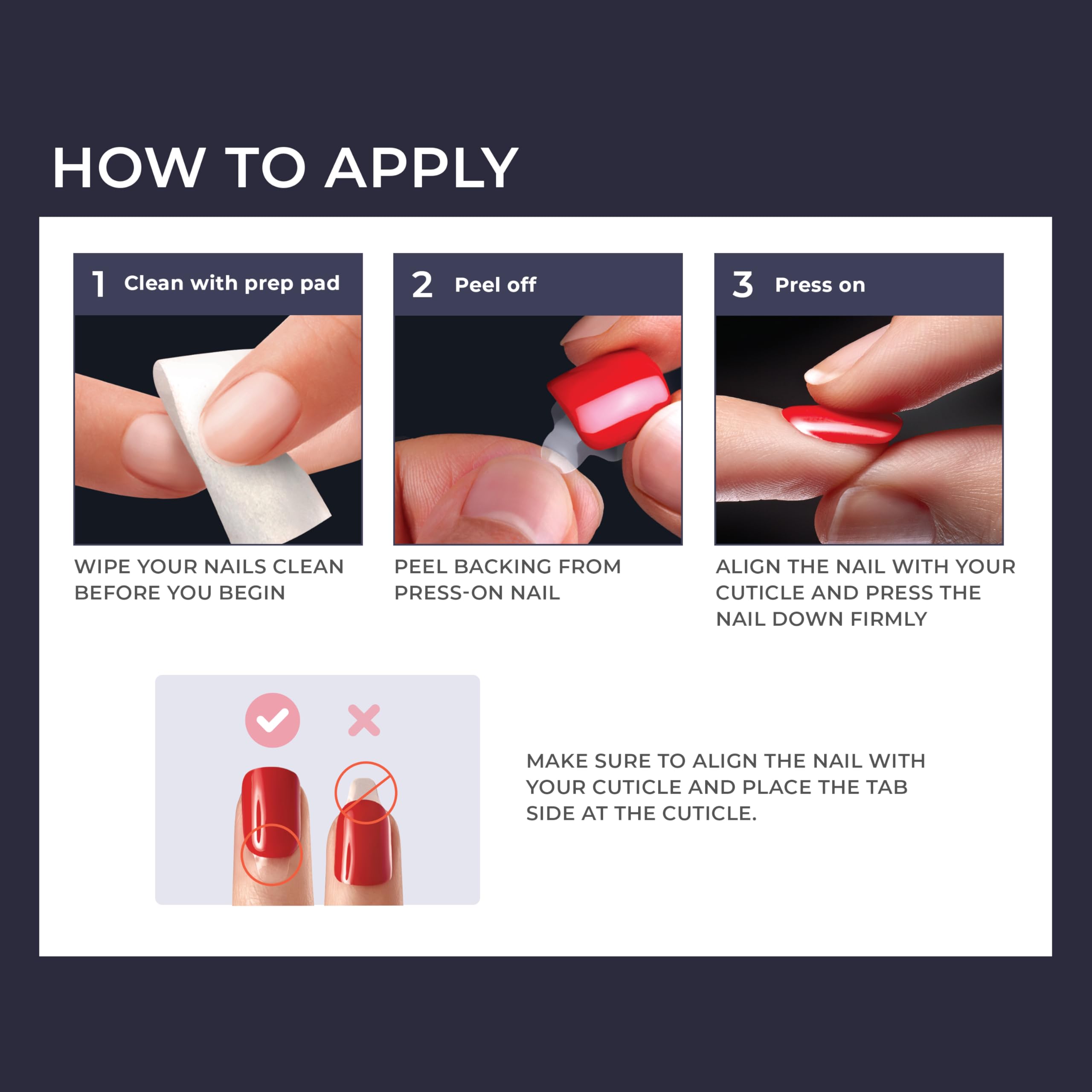 HOW TO APPLY

1 Clean with prep pad

WIPE YOUR NAILS CLEAN BEFORE YOU BEGIN

2 Peel off

PEEL BACKING FROM PRESS-ON NAIL

3 Press on

ALIGN THE NAIL WITH YOUR CUTICLE AND PRESS THE NAIL DOWN FIRMLY

MAKE SURE TO ALIGN THE NAIL WITH YOUR CUTICLE AND PLACE THE TAB SIDE AT THE CUTICLE.