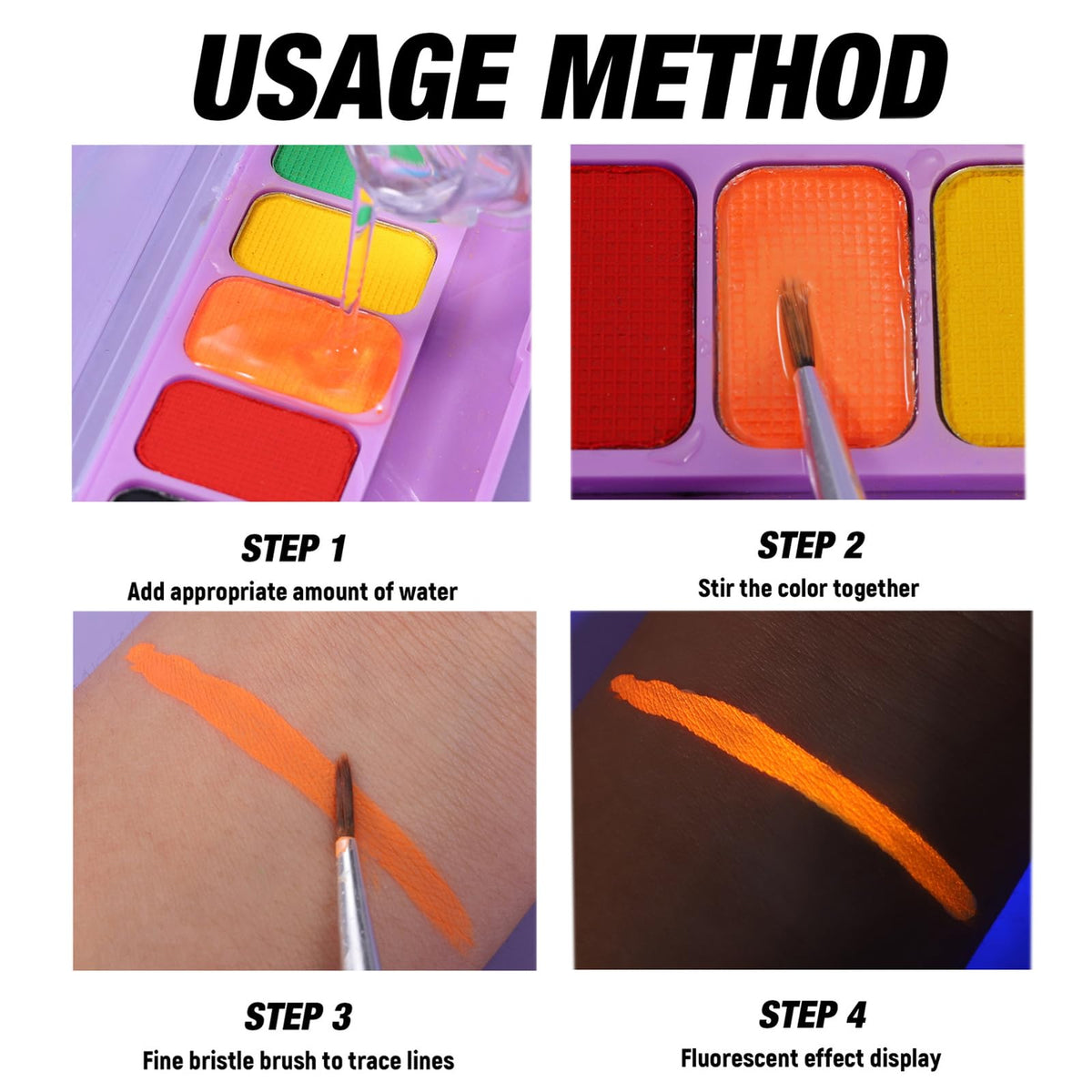 USAGE METHOD

STEP 1
Add appropriate amount of water

STEP 2
Stir the color together

STEP 3
Fine bristle brush to trace lines

STEP 4
Fluorescent effect display