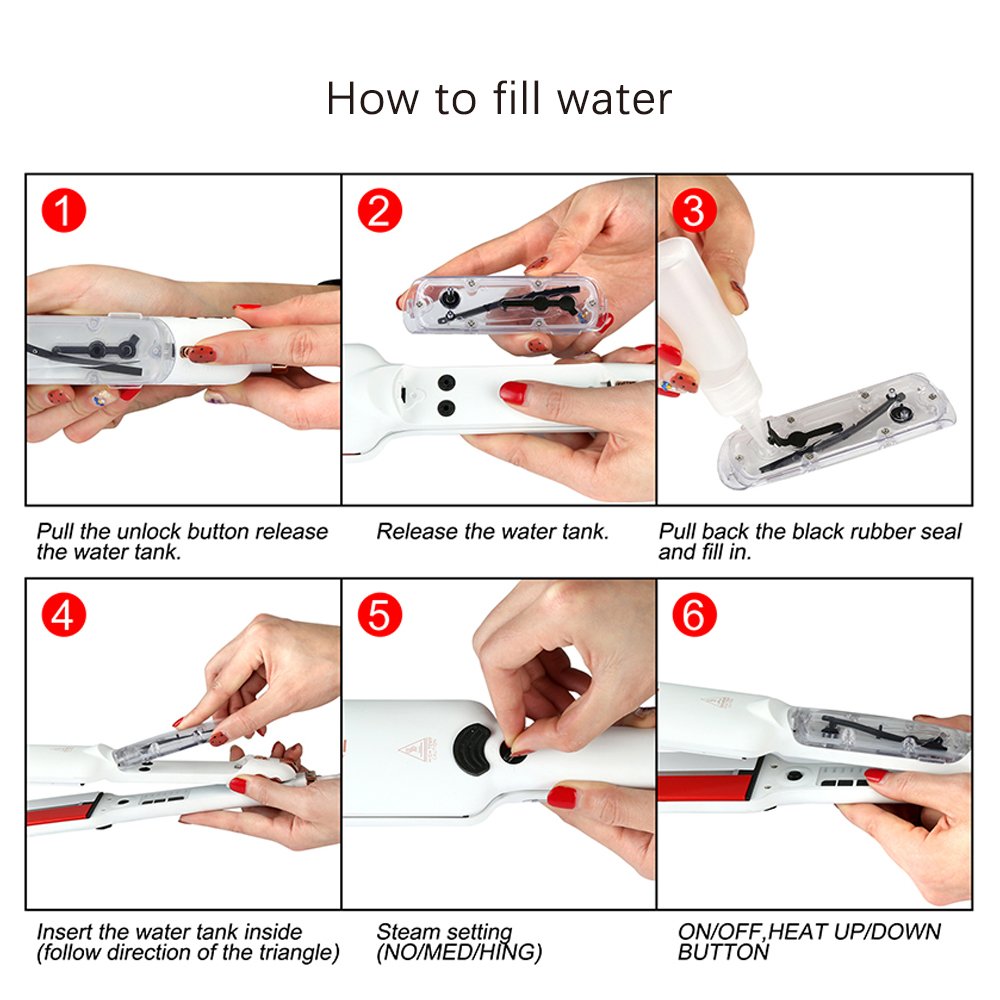 How to fill water

1

Pull the unlock button release the water tank.

2

Release the water tank.

3

Pull back the black rubber seal and fill in.

4

Insert the water tank inside (follow direction of the triangle)

5

Steam setting (NO/MED/HING)

6

ON/OFF,HEAT UP/DOWN BUTTON