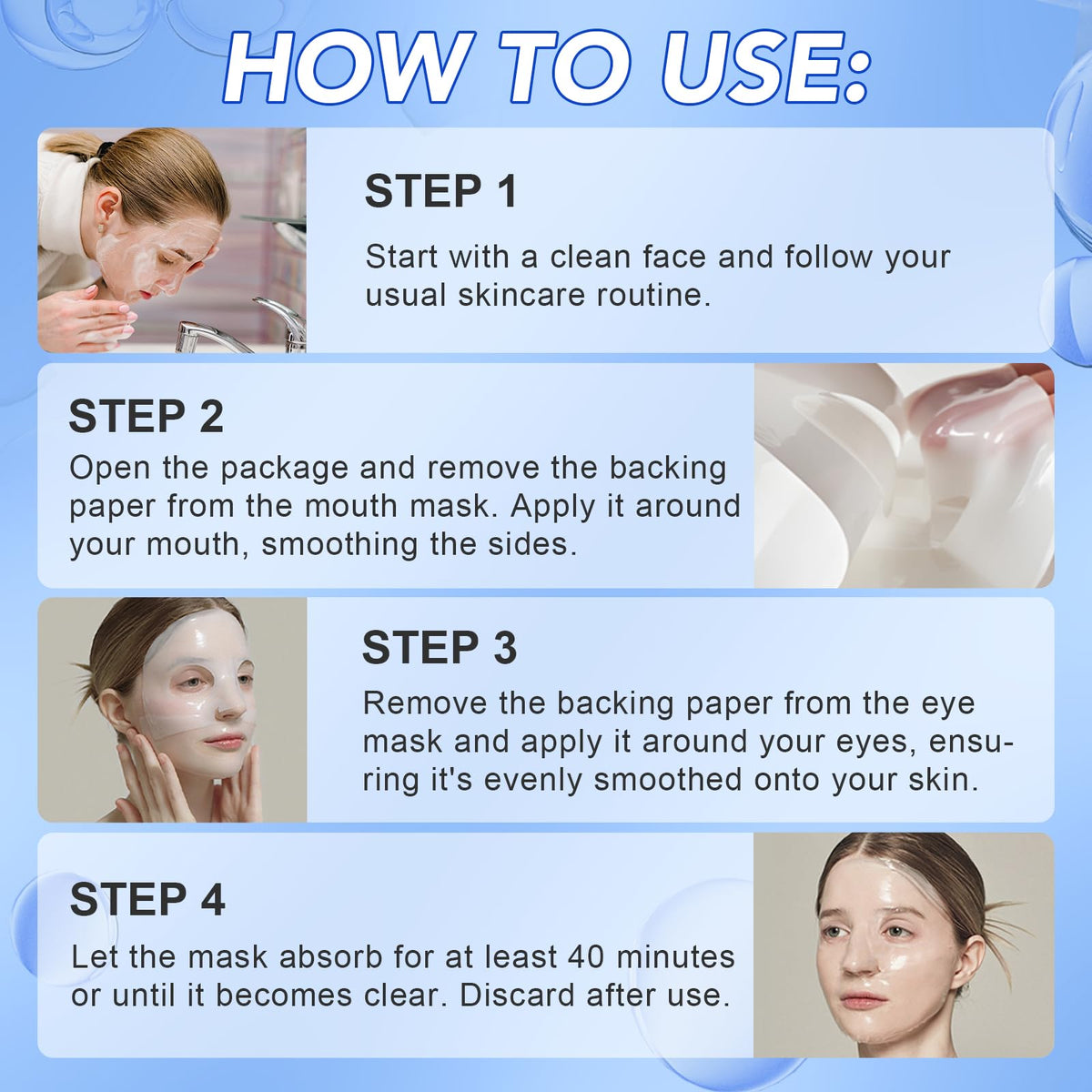 HOW TO USE:

STEP 1

Start with a clean face and follow your usual skincare routine.

STEP 2

Open the package and remove the backing paper from the mouth mask. Apply it around your mouth, smoothing the sides.

STEP 3

Remove the backing paper from the eye mask and apply it around your eyes, ensuring it's evenly smoothed onto your skin.

STEP 4

Let the mask absorb for at least 40 minutes or until it becomes clear. Discard after use.