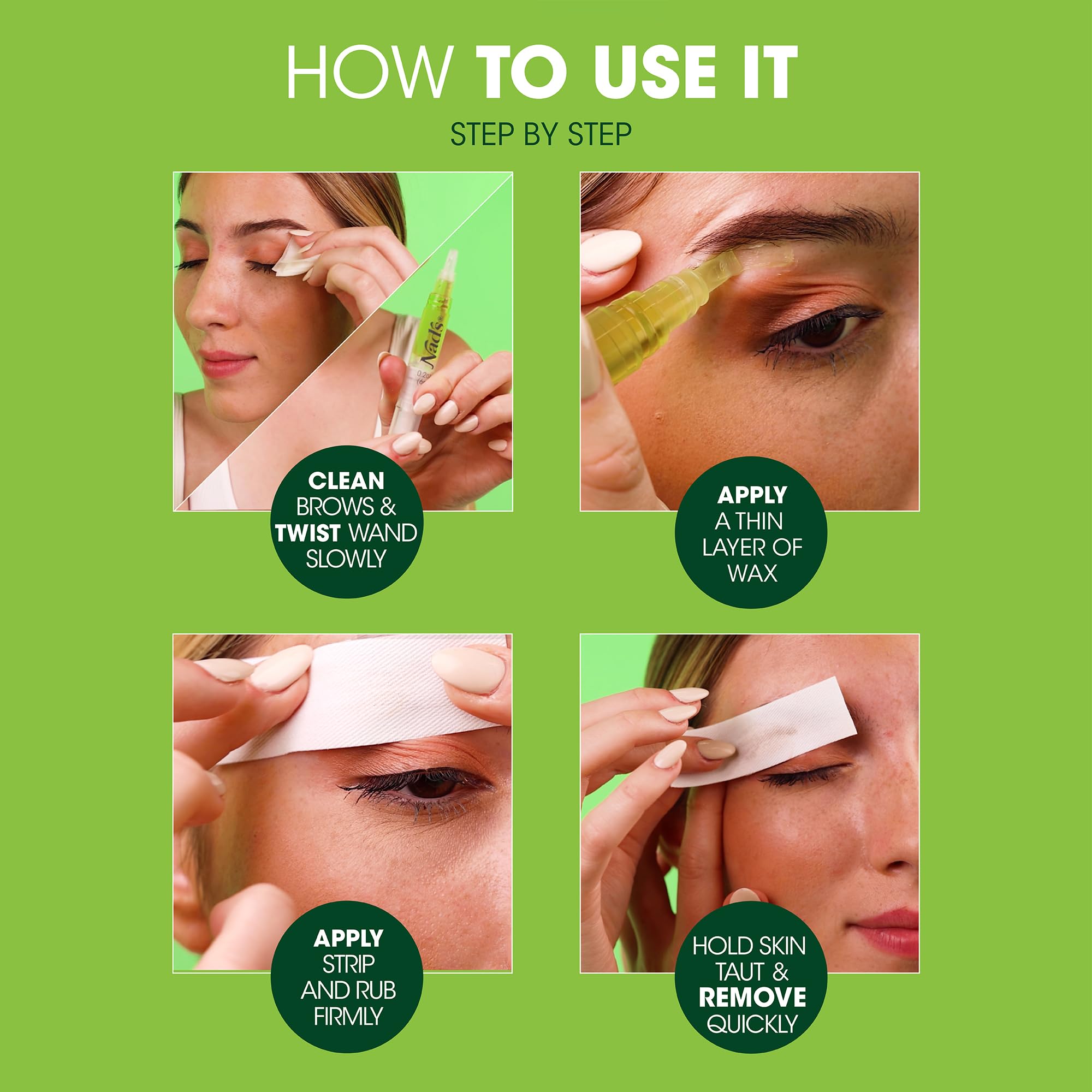 HOW TO USE IT

STEP BY STEP

Nad's

CLEAN BROWS & TWIST WAND SLOWLY

APPLY A THIN LAYER OF WAX

APPLY STRIP AND RUB FIRMLY

HOLD SKIN TAUT & REMOVE QUICKLY