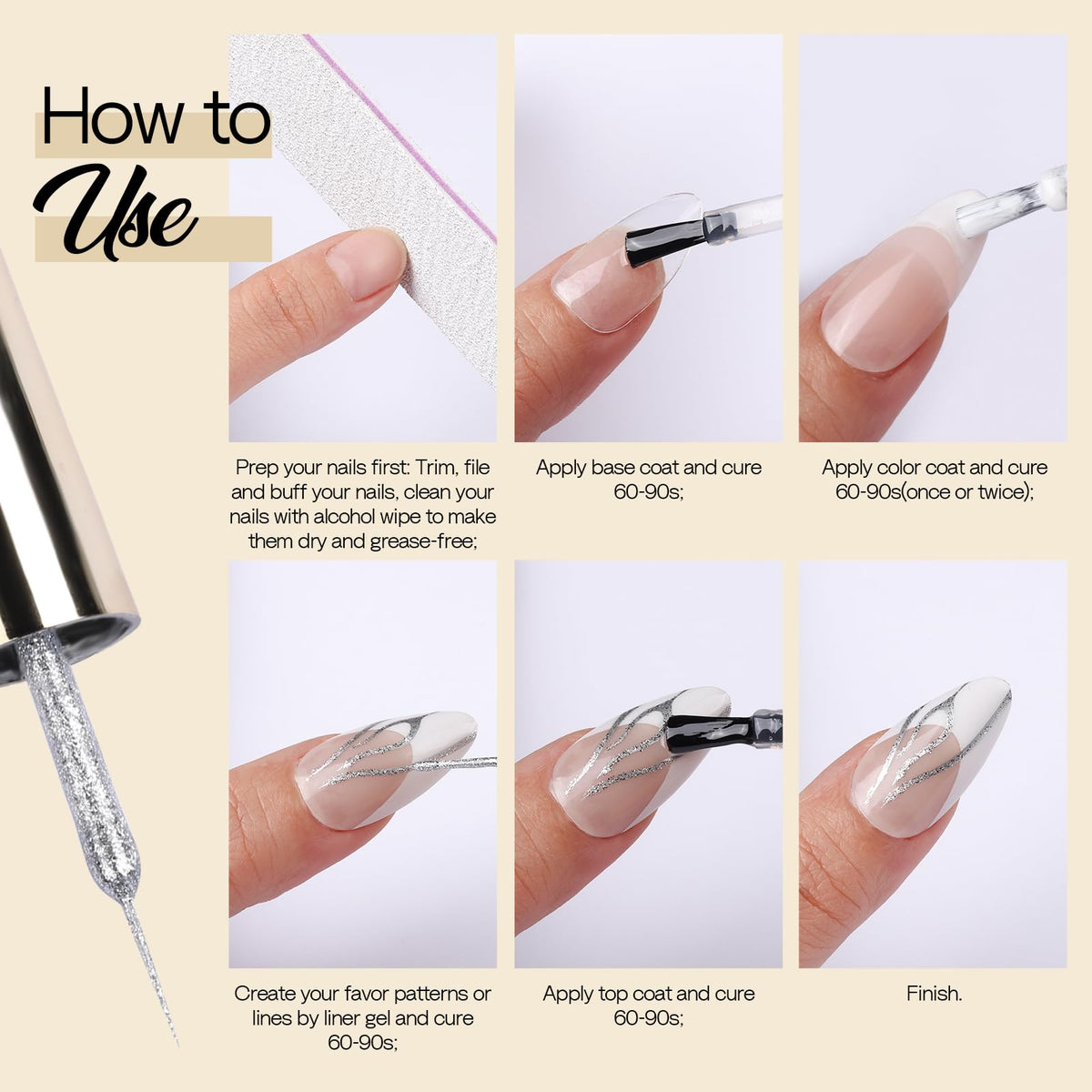 How to
Use

Prep your nails first: Trim, file and buff your nails, clean your nails with alcohol wipe to make them dry and grease-free;

Apply base coat and cure 60-90s;

Apply color coat and cure 60-90s(once or twice);

Create your favor patterns or lines by liner gel and cure 60-90s;

Apply top coat and cure 60-90s;

Finish.