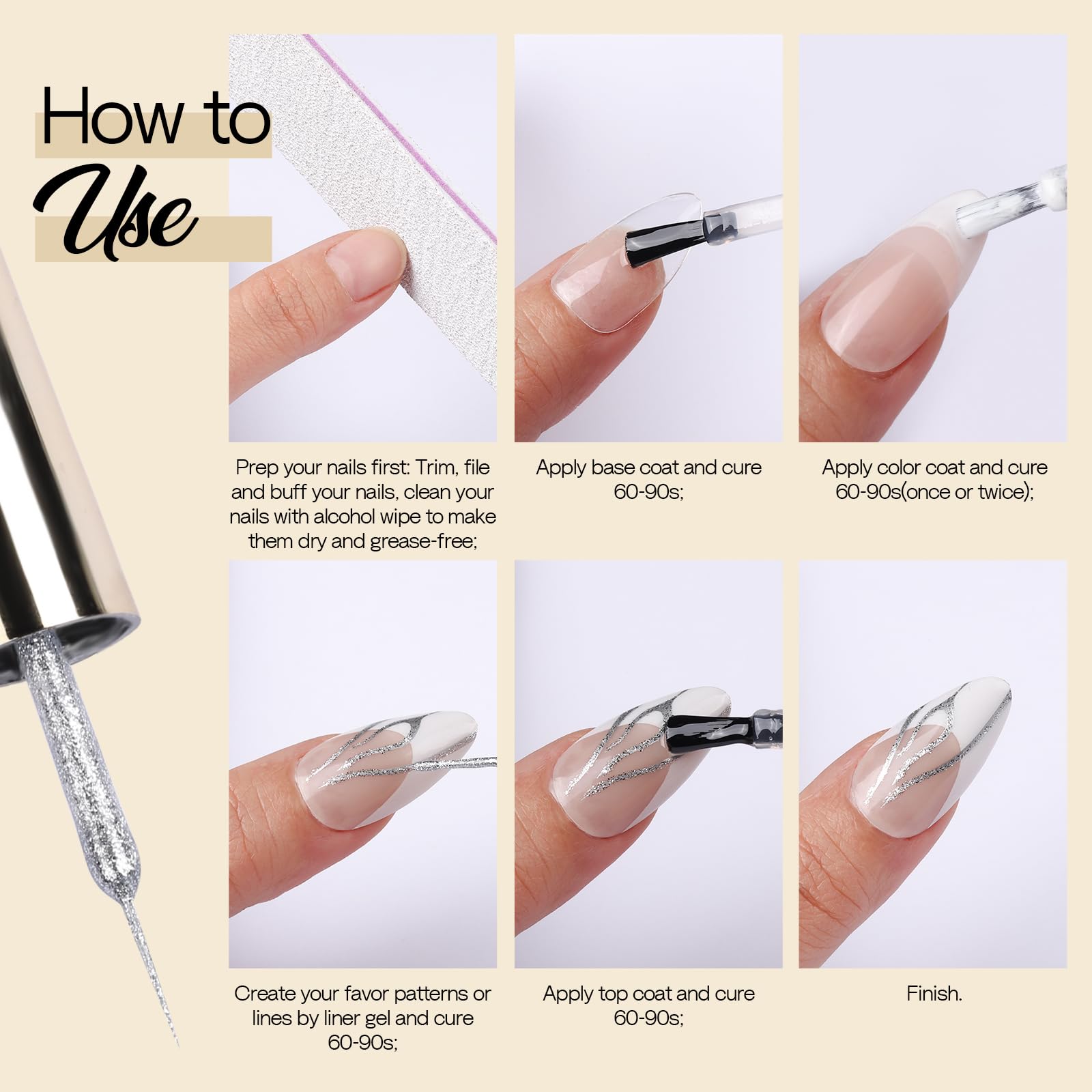 How to Use

Prep your nails first: Trim, file and buff your nails, clean your nails with alcohol wipe to make them dry and grease-free;

Apply base coat and cure 60-90s;

Apply color coat and cure 60-90s(once or twice);

Create your favor patterns or lines by liner gel and cure 60-90s;

Apply top coat and cure 60-90s;

Finish.