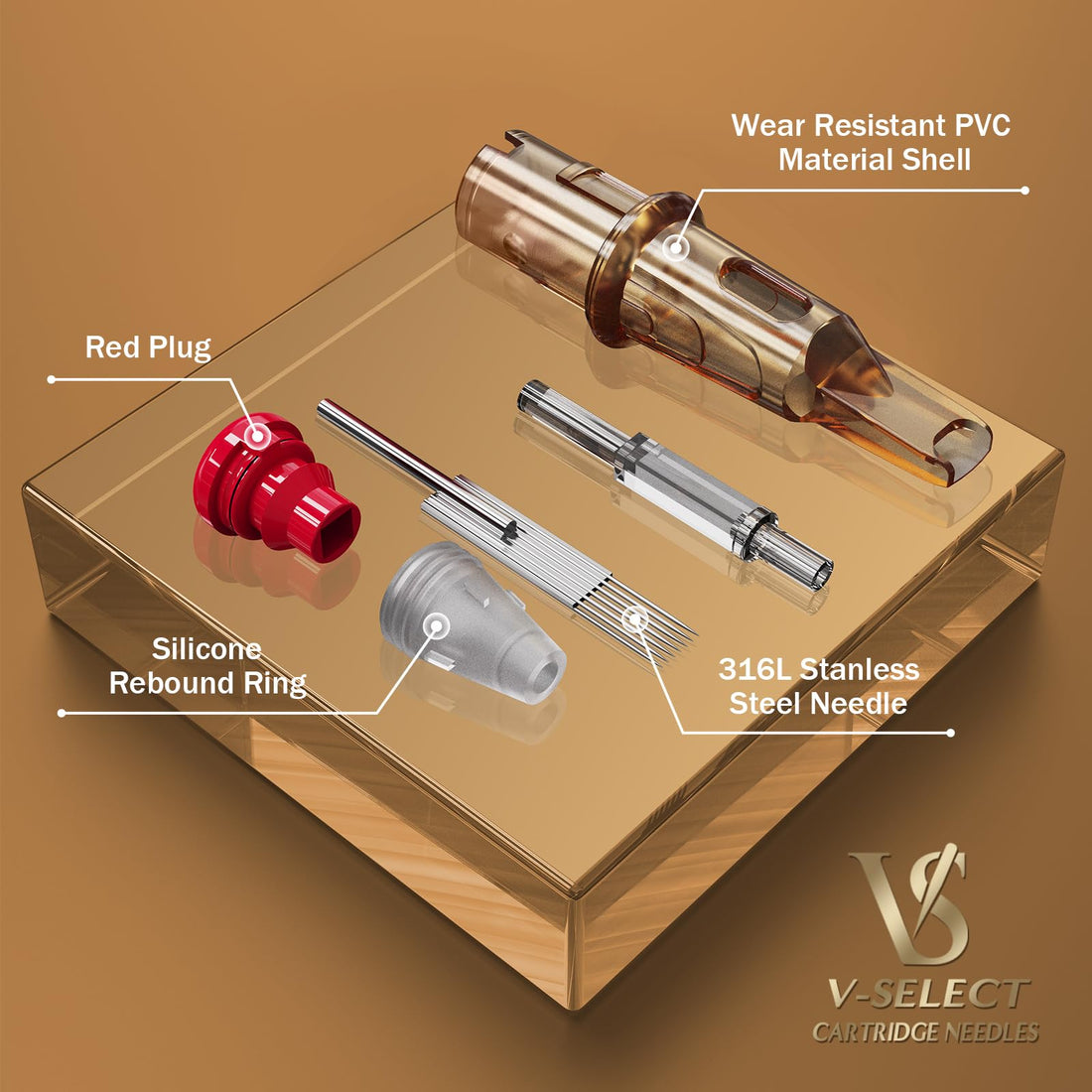 Wear Resistant PVC Material Shell

Red Plug

Silicone Rebound Ring

316L Stanless Steel Needle

VS

V-SELECT
CARTRIDGE NEEDLES