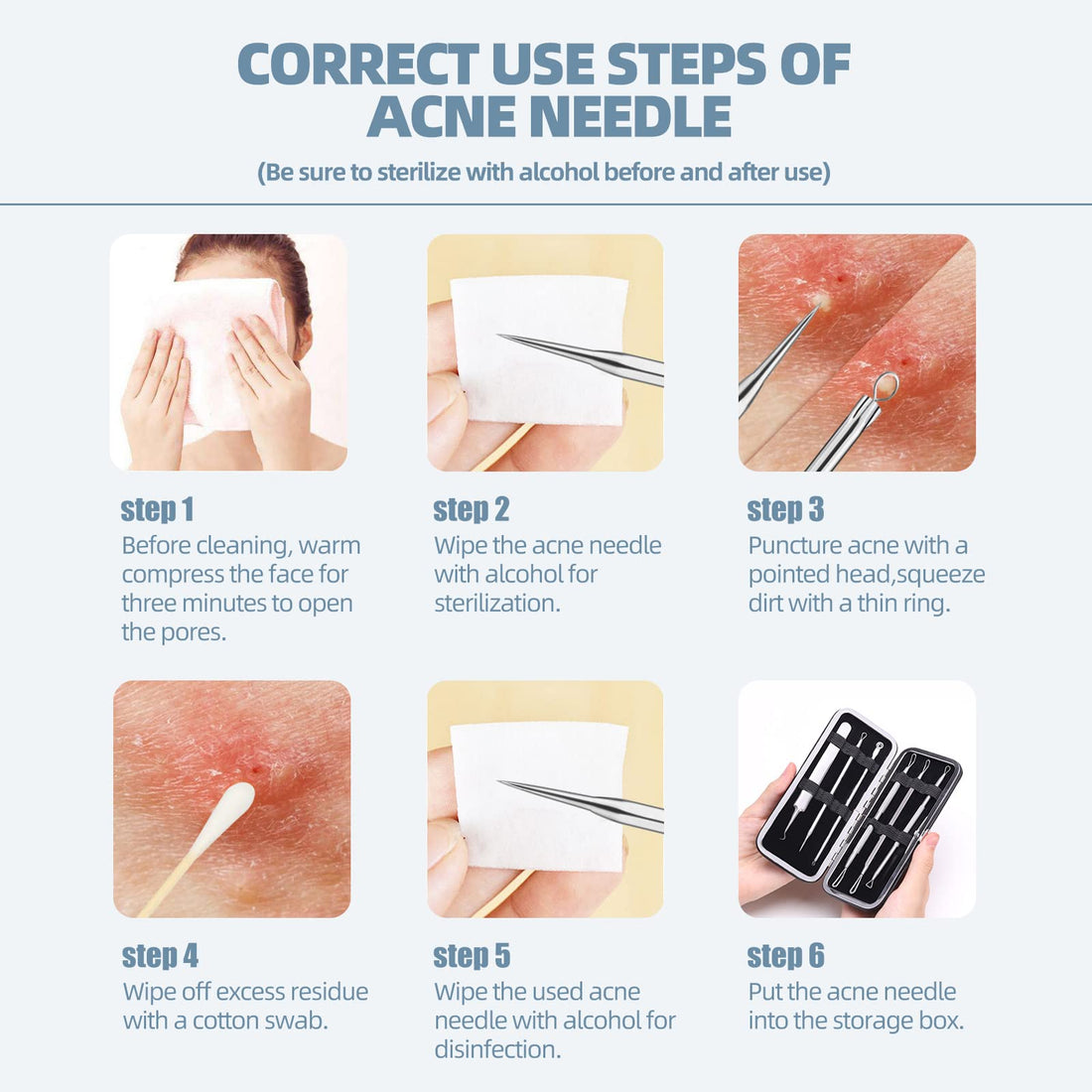 CORRECT USE STEPS OF ACNE NEEDLE

(Be sure to sterilize with alcohol before and after use)

step 1
Before cleaning, warm compress the face for three minutes to open the pores.

step 2
Wipe the acne needle with alcohol for sterilization.

step 3
Puncture acne with a pointed head,squeeze dirt with a thin ring.

step 4
Wipe off excess residue with a cotton swab.

step 5
Wipe the used acne needle with alcohol for disinfection.

step 6
Put the acne needle into the storage box.