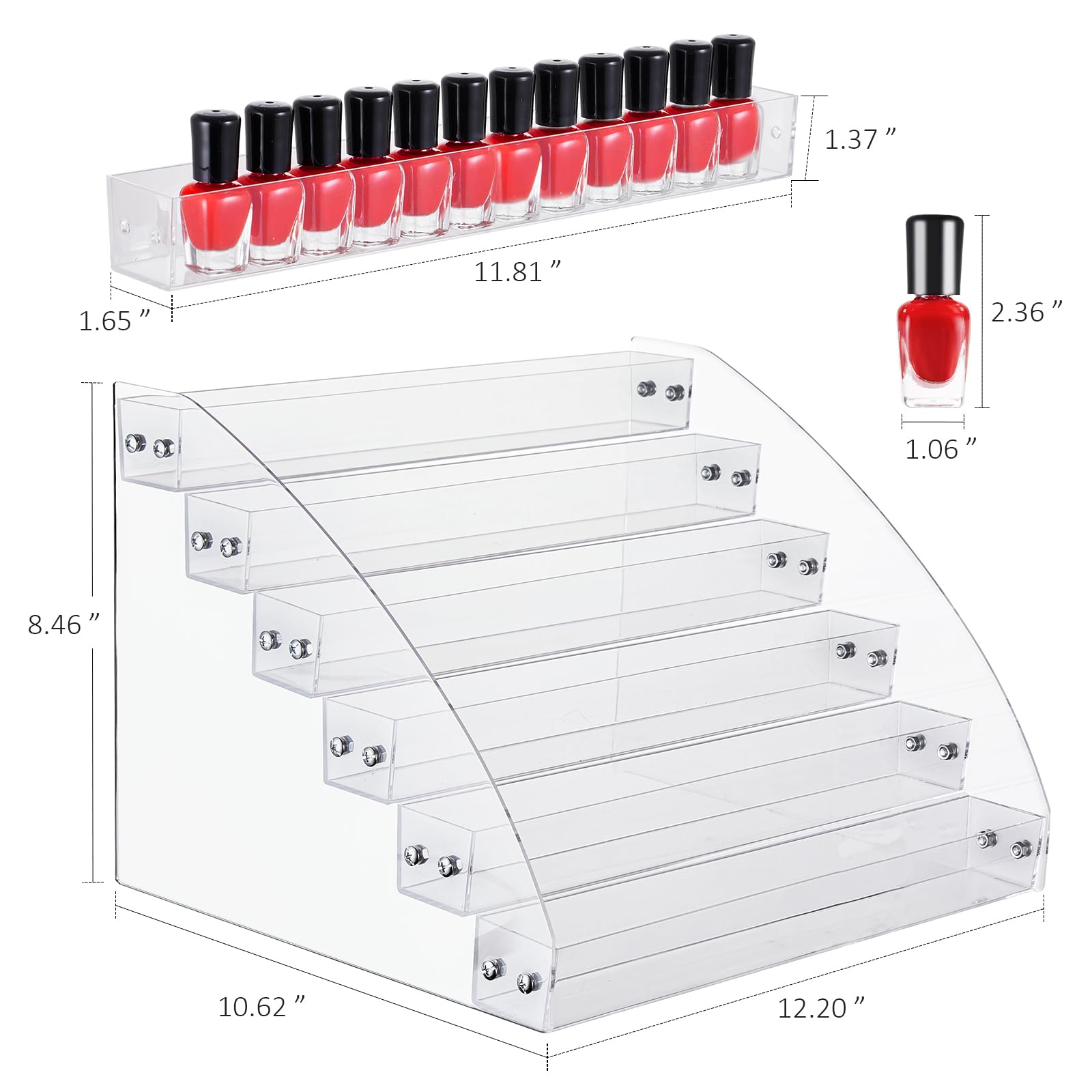 1.37 ″

11.81 ″

1.65 ″

2.36 ″

1.06 ″

8.46 ″

10.62 ″

12.20 ″