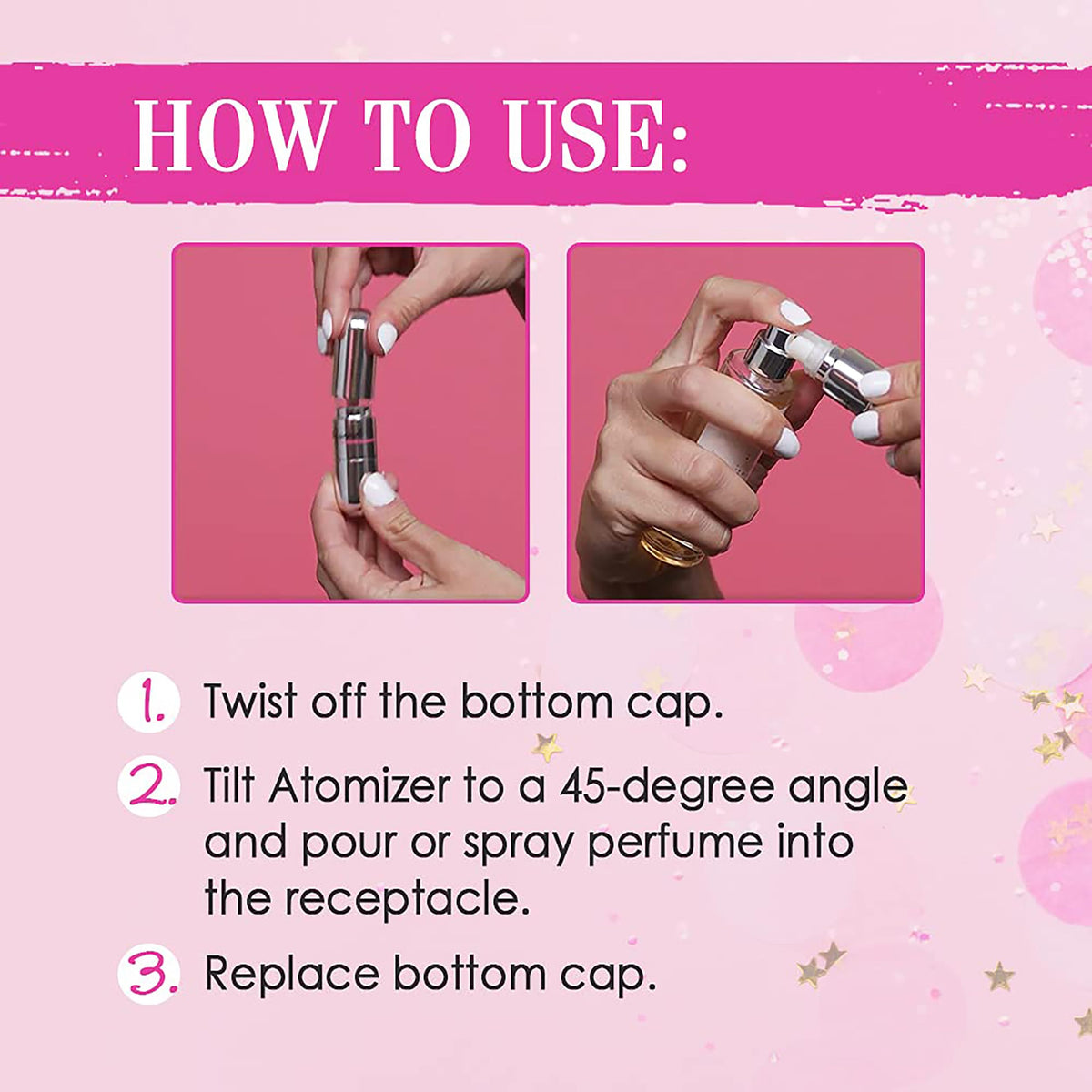 HOW TO USE:

1. Twist off the bottom cap.

2. Tilt Atomizer to a 45-degree angle and pour or spray perfume into the receptacle.

3. Replace bottom cap.