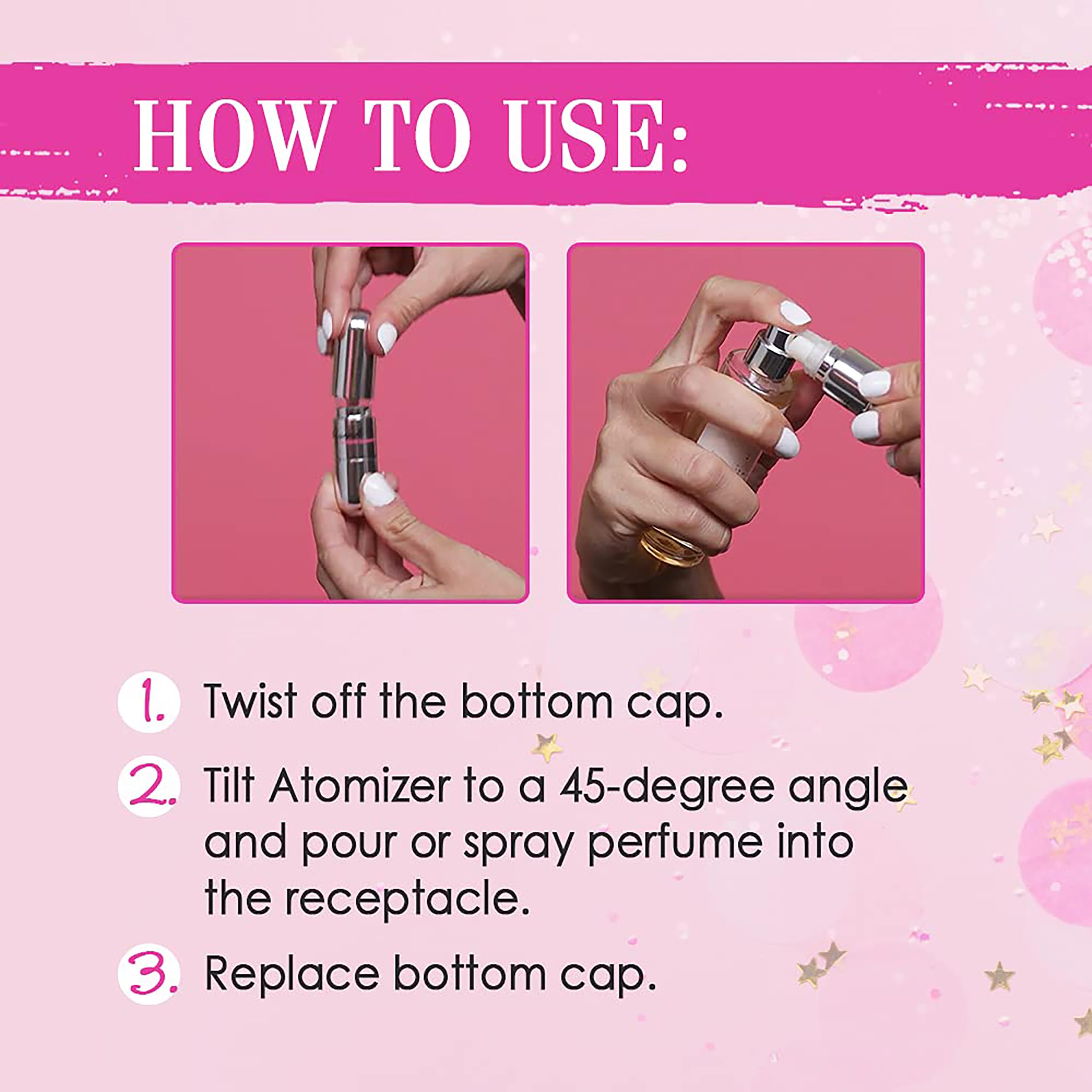 HOW TO USE:

1. Twist off the bottom cap.

2. Tilt Atomizer to a 45-degree angle and pour or spray perfume into the receptacle.

3. Replace bottom cap.