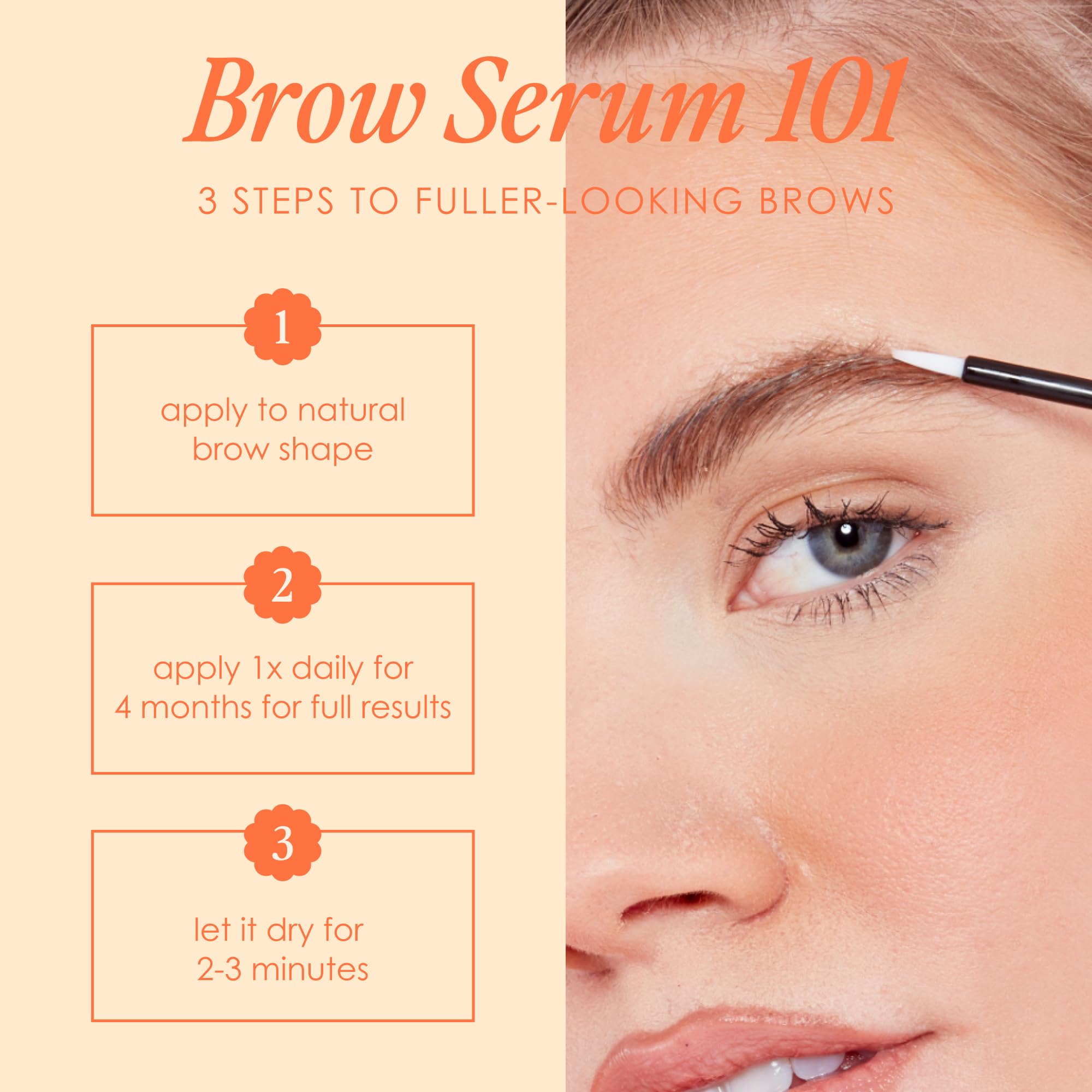 Brow Serum 101

3 STEPS TO FULLER-LOOKING BROWS

1

apply to natural brow shape

2

apply 1x daily for 4 months for full results

3

let it dry for 2-3 minutes