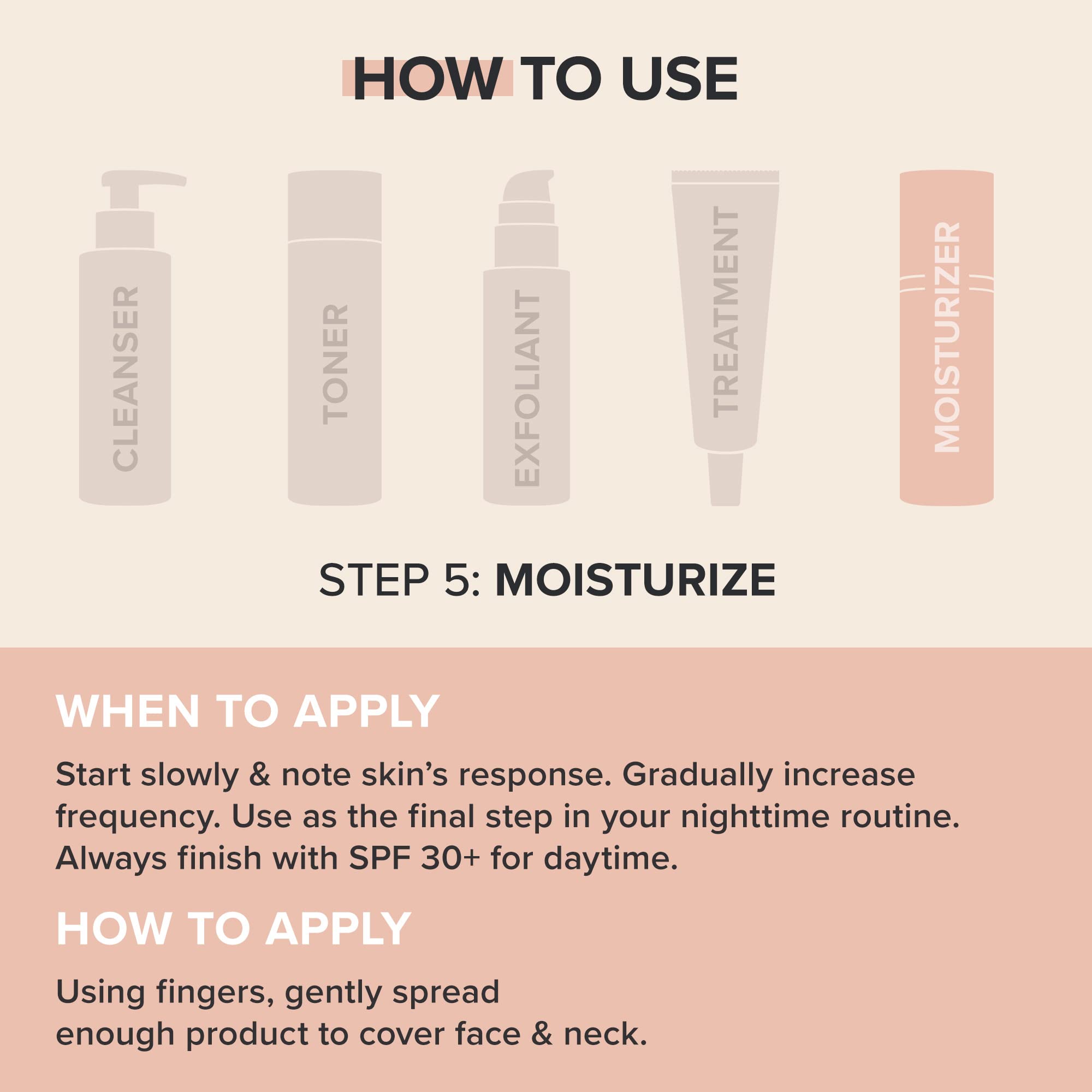 HOW TO USE

CLEANSER

TONER

EXFOLIANT

TREATMENT

MOISTURIZER

STEP 5: MOISTURIZE

WHEN TO APPLY

Start slowly & note skin's response. Gradually increase frequency. Use as the final step in your nighttime routine. Always finish with SPF 30+ for daytime.

HOW TO APPLY

Using fingers, gently spread enough product to cover face & neck.