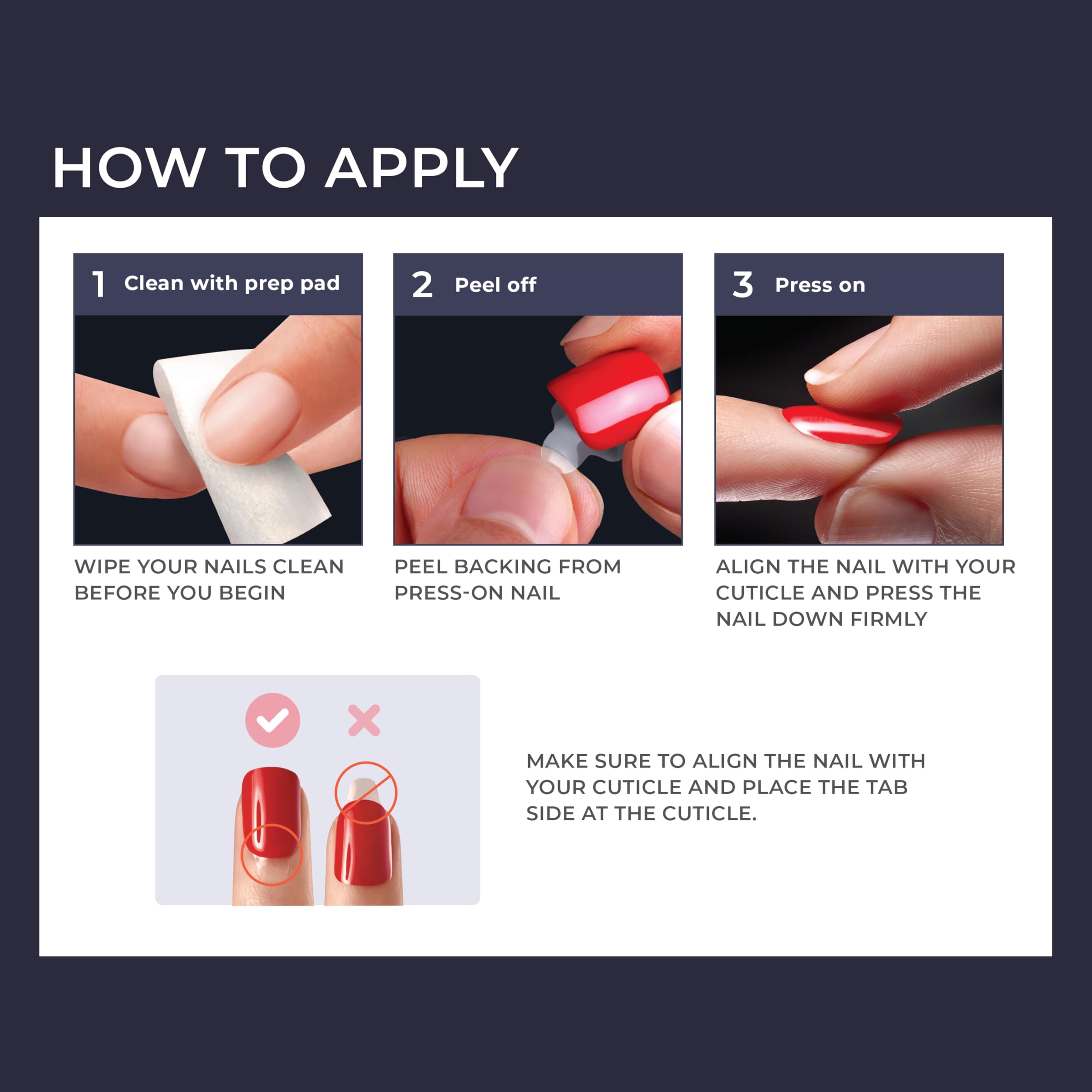 HOW TO APPLY

1 Clean with prep pad

WIPE YOUR NAILS CLEAN BEFORE YOU BEGIN

2 Peel off

PEEL BACKING FROM PRESS-ON NAIL

3 Press on

ALIGN THE NAIL WITH YOUR CUTICLE AND PRESS THE NAIL DOWN FIRMLY

MAKE SURE TO ALIGN THE NAIL WITH YOUR CUTICLE AND PLACE THE TAB SIDE AT THE CUTICLE.