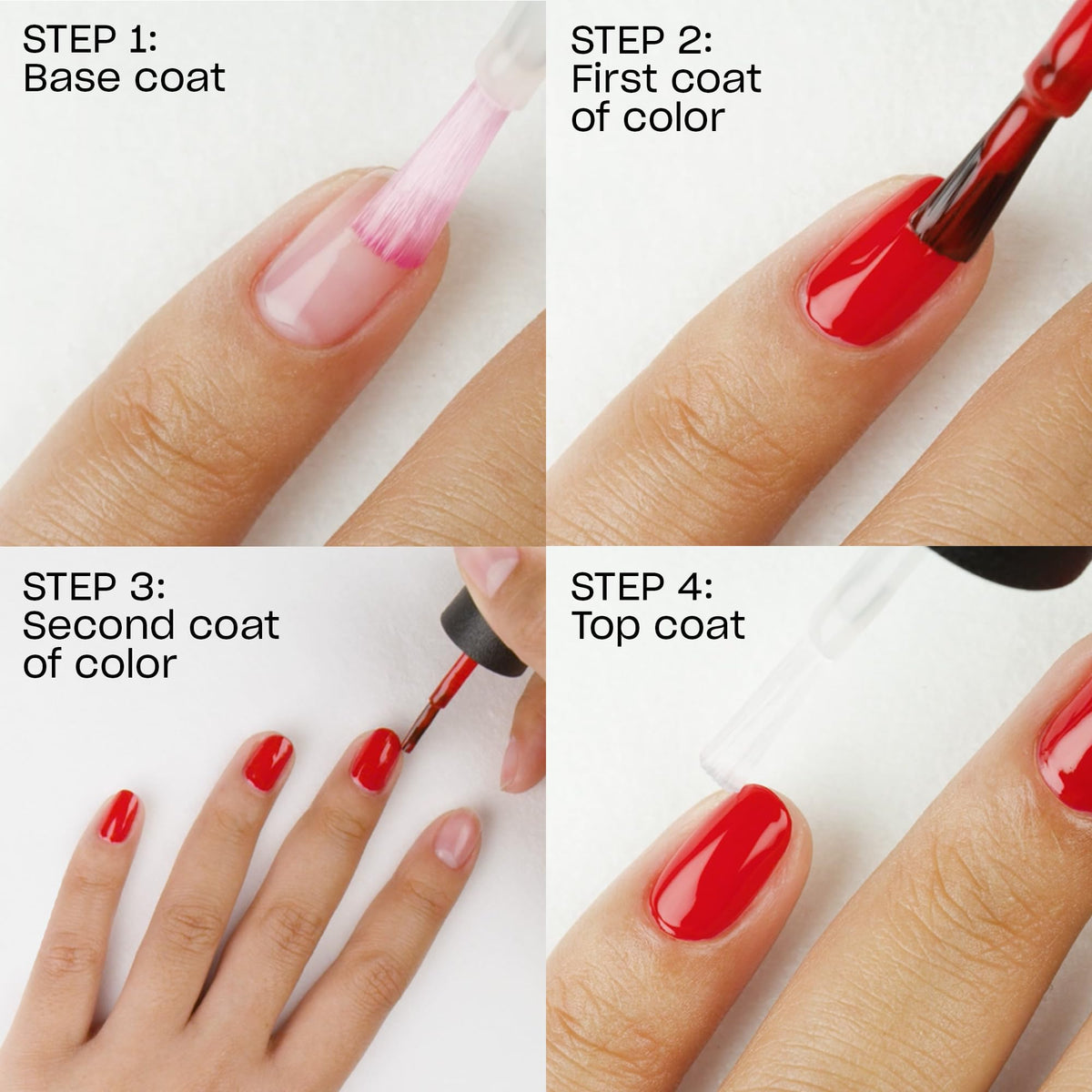 STEP 1:
Base coat

STEP 2:
First coat of color

STEP 3:
Second coat of color

STEP 4:
Top coat