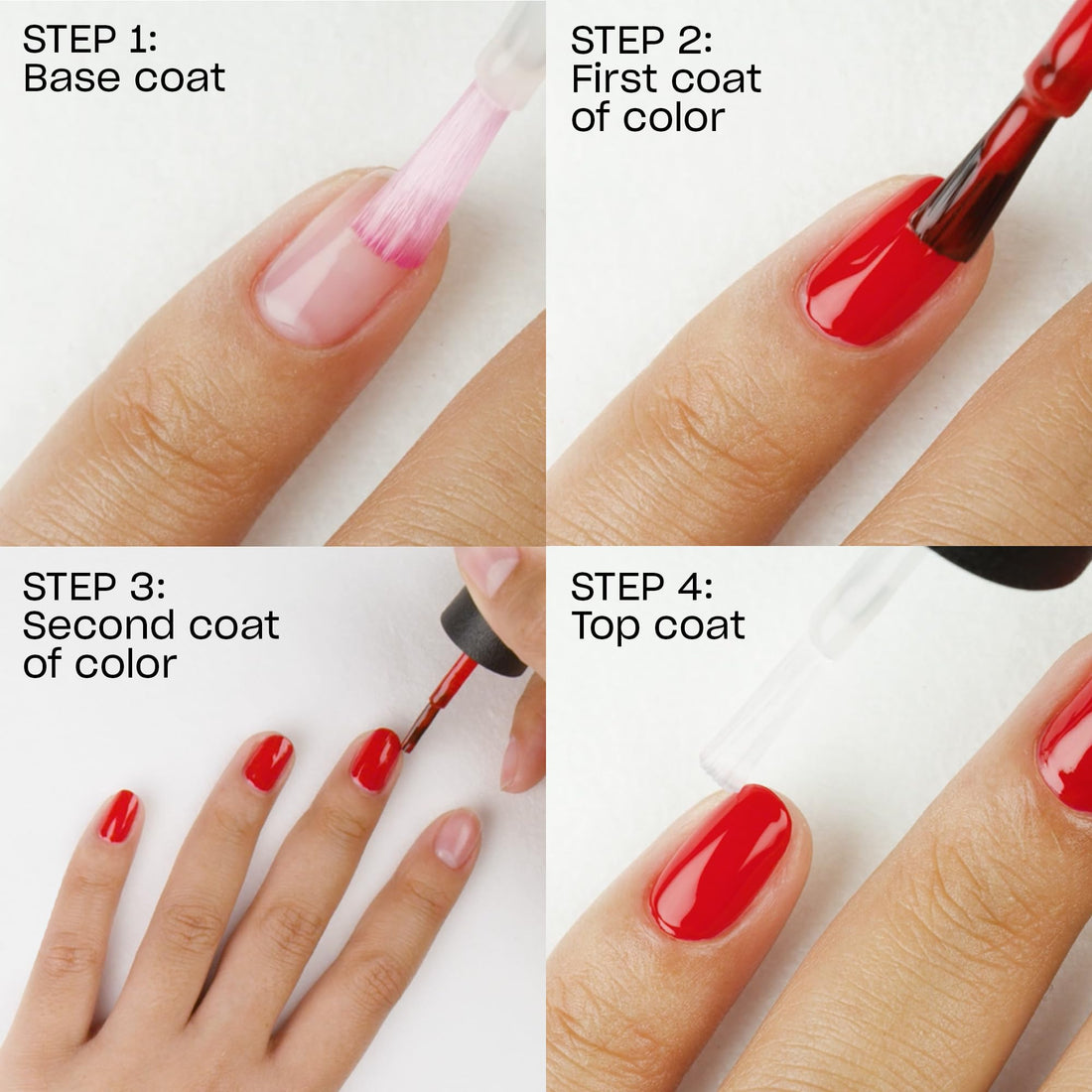 STEP 1:
Base coat

STEP 2:
First coat of color

STEP 3:
Second coat of color

STEP 4:
Top coat