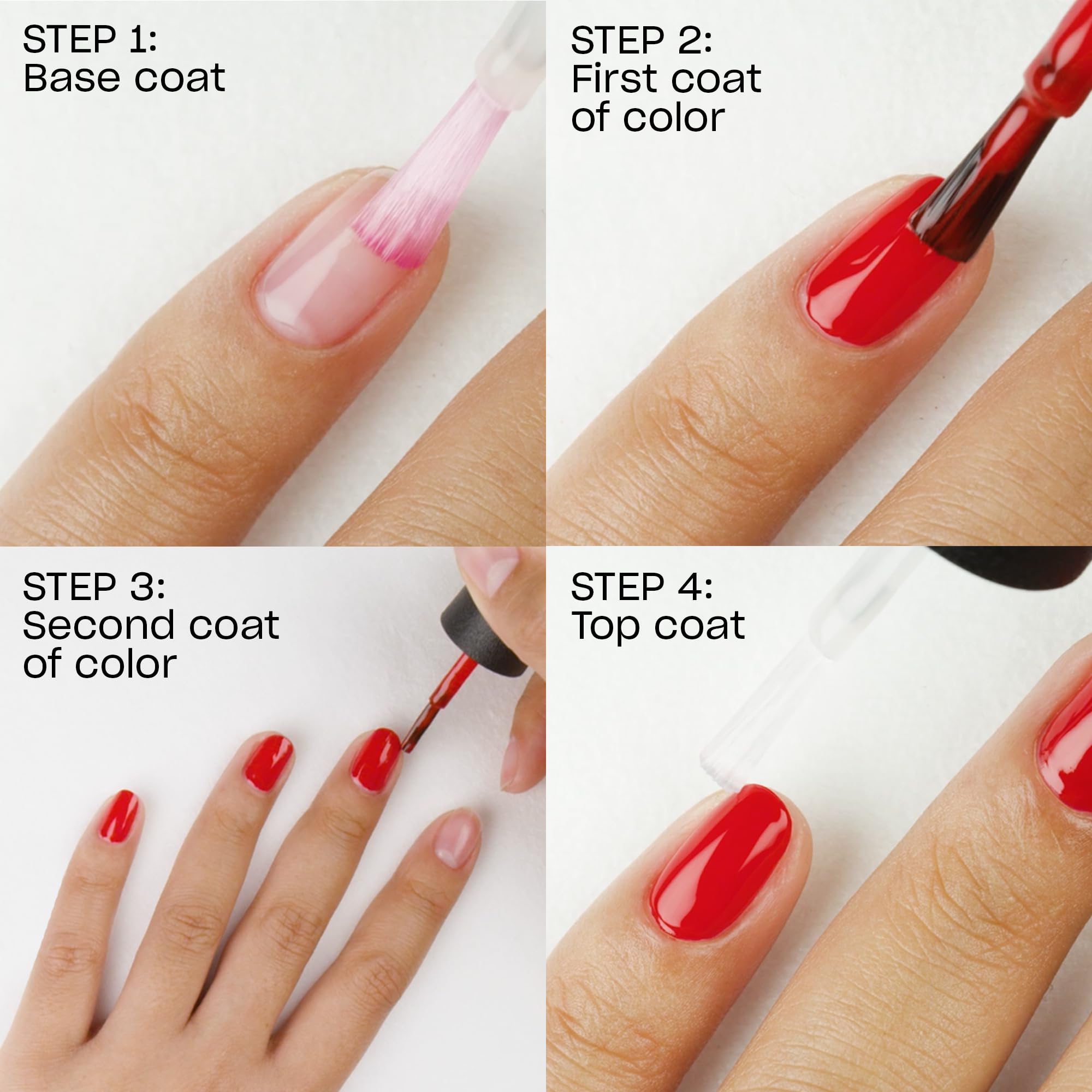 STEP 1:
Base coat

STEP 2:
First coat of color

STEP 3:
Second coat of color

STEP 4:
Top coat