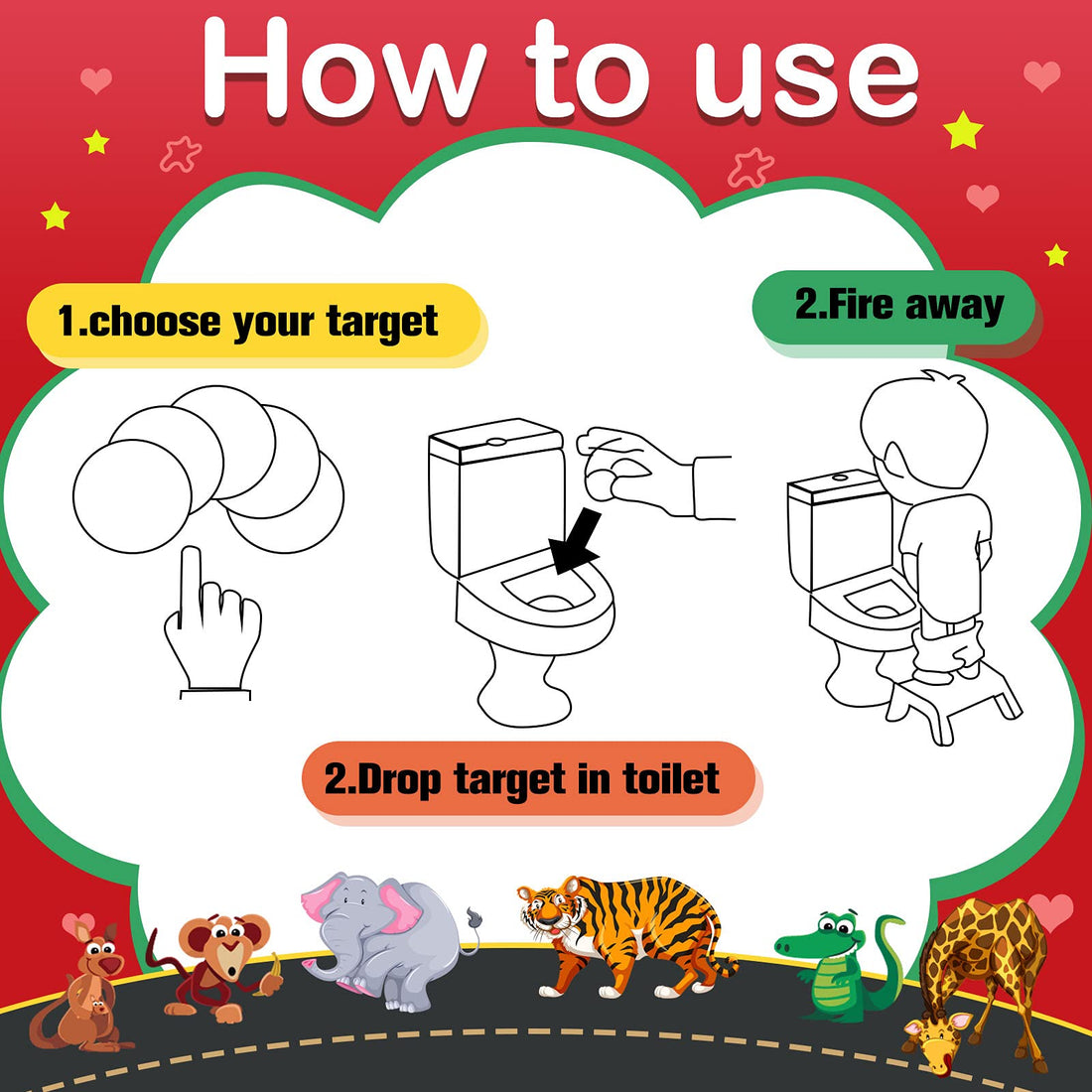 How to use

1.choose your target

2.Fire away

2.Drop target in toilet