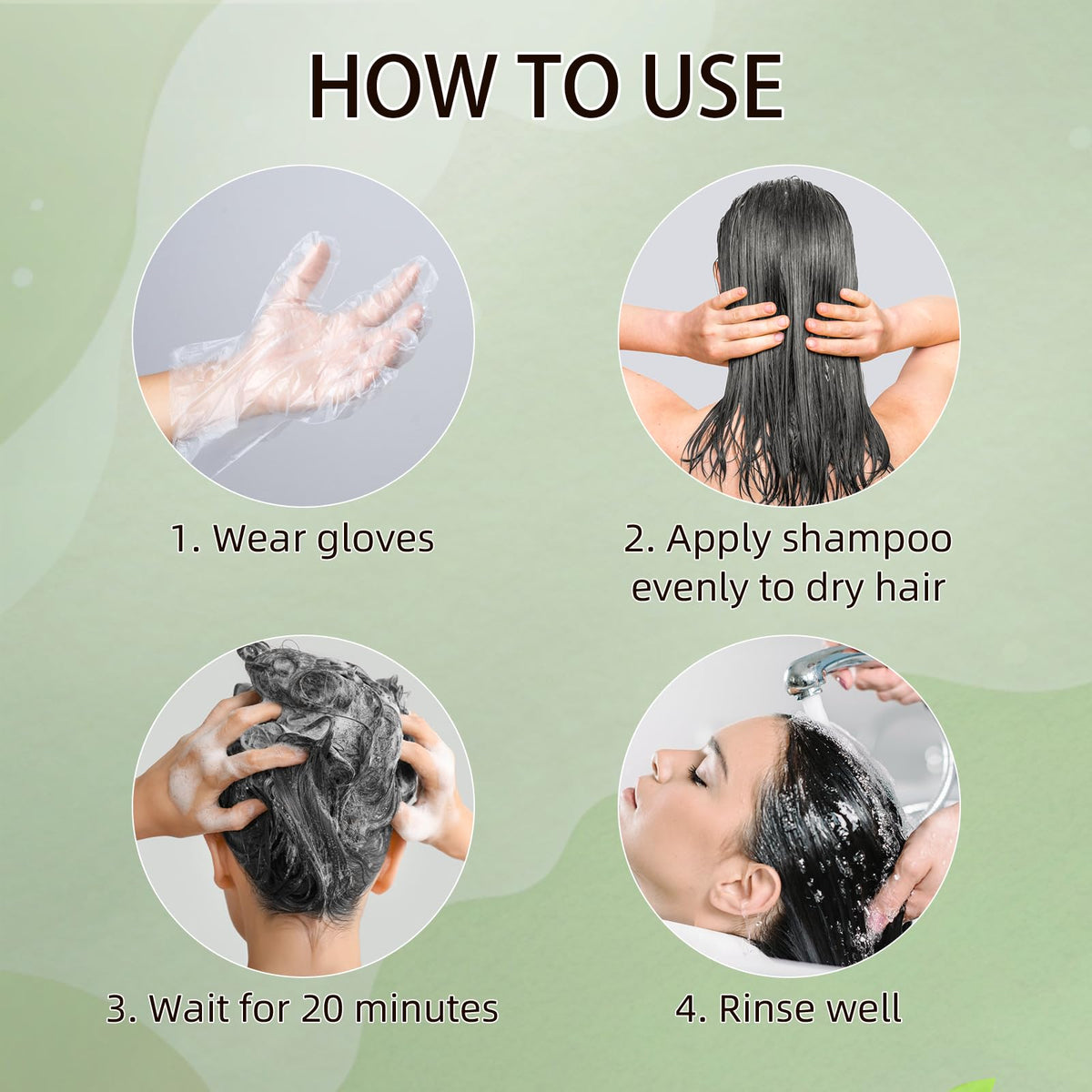 HOW TO USE

1. Wear gloves

2. Apply shampoo evenly to dry hair

3. Wait for 20 minutes

4. Rinse well