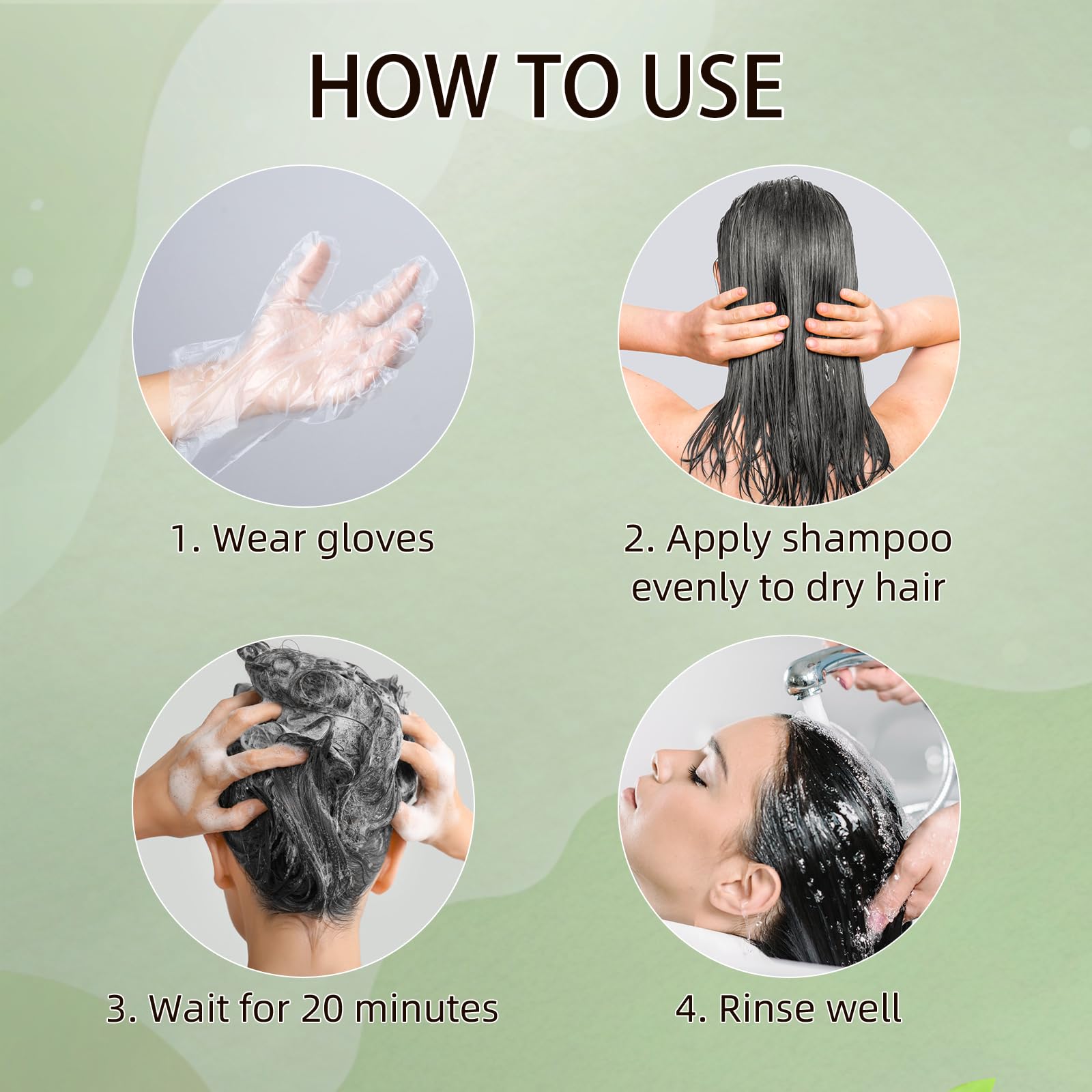 HOW TO USE

1. Wear gloves

2. Apply shampoo evenly to dry hair

3. Wait for 20 minutes

4. Rinse well