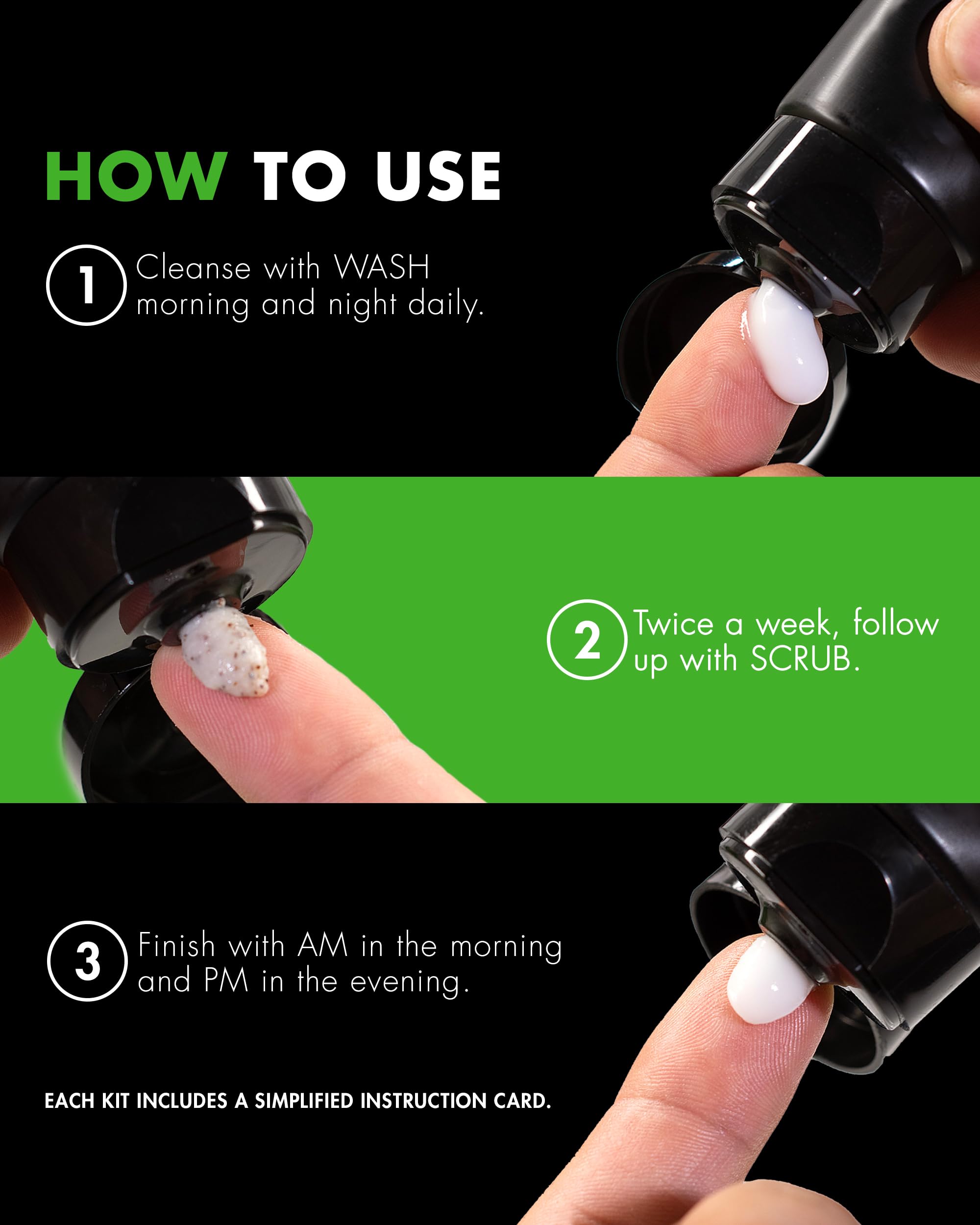 HOW TO USE

1 Cleanse with WASH morning and night daily.

2 Twice a week, follow up with SCRUB.

3 Finish with AM in the morning and PM in the evening.

EACH KIT INCLUDES A SIMPLIFIED INSTRUCTION CARD.