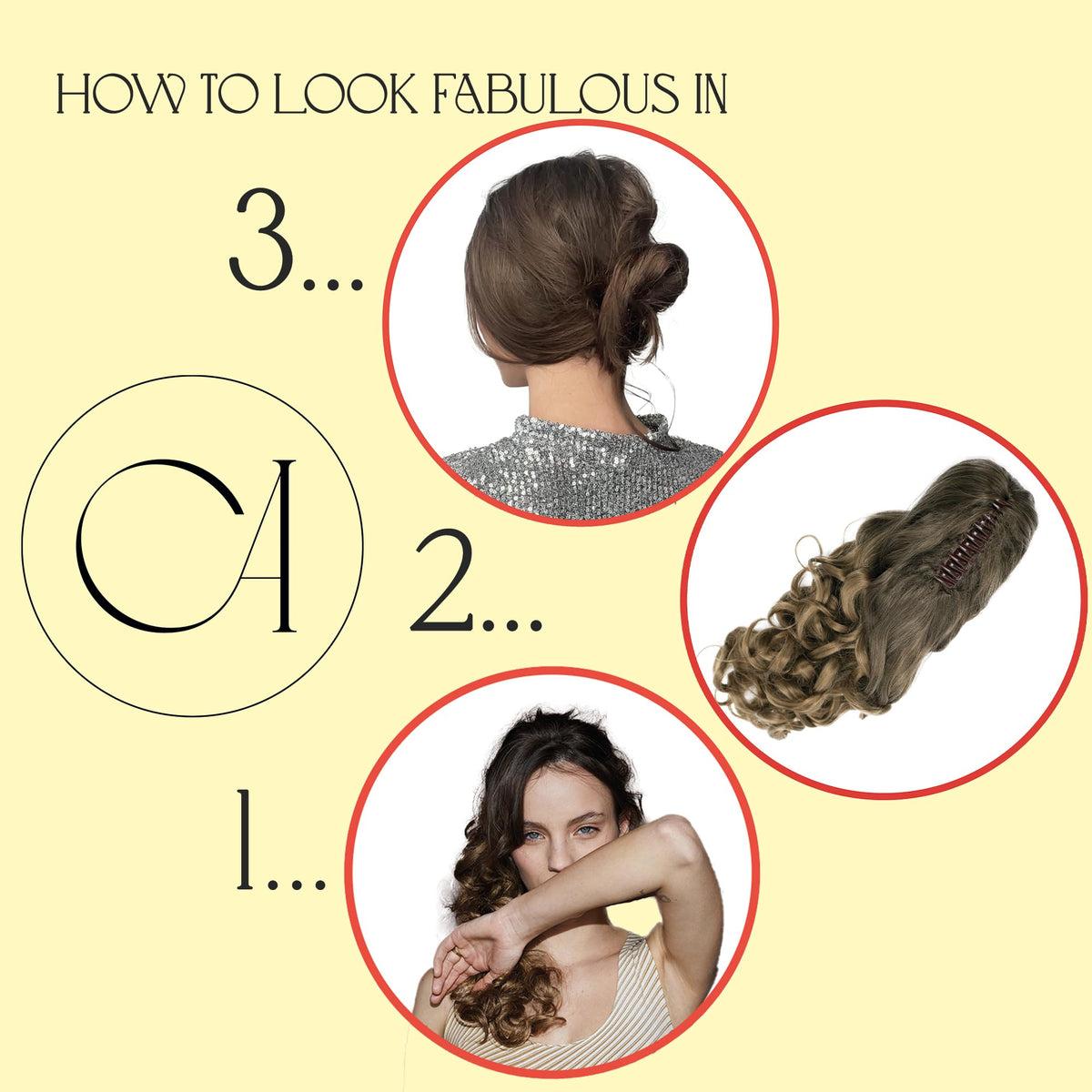 HOW TO LOOK FABULOUS IN

3...

CA

2...

1...