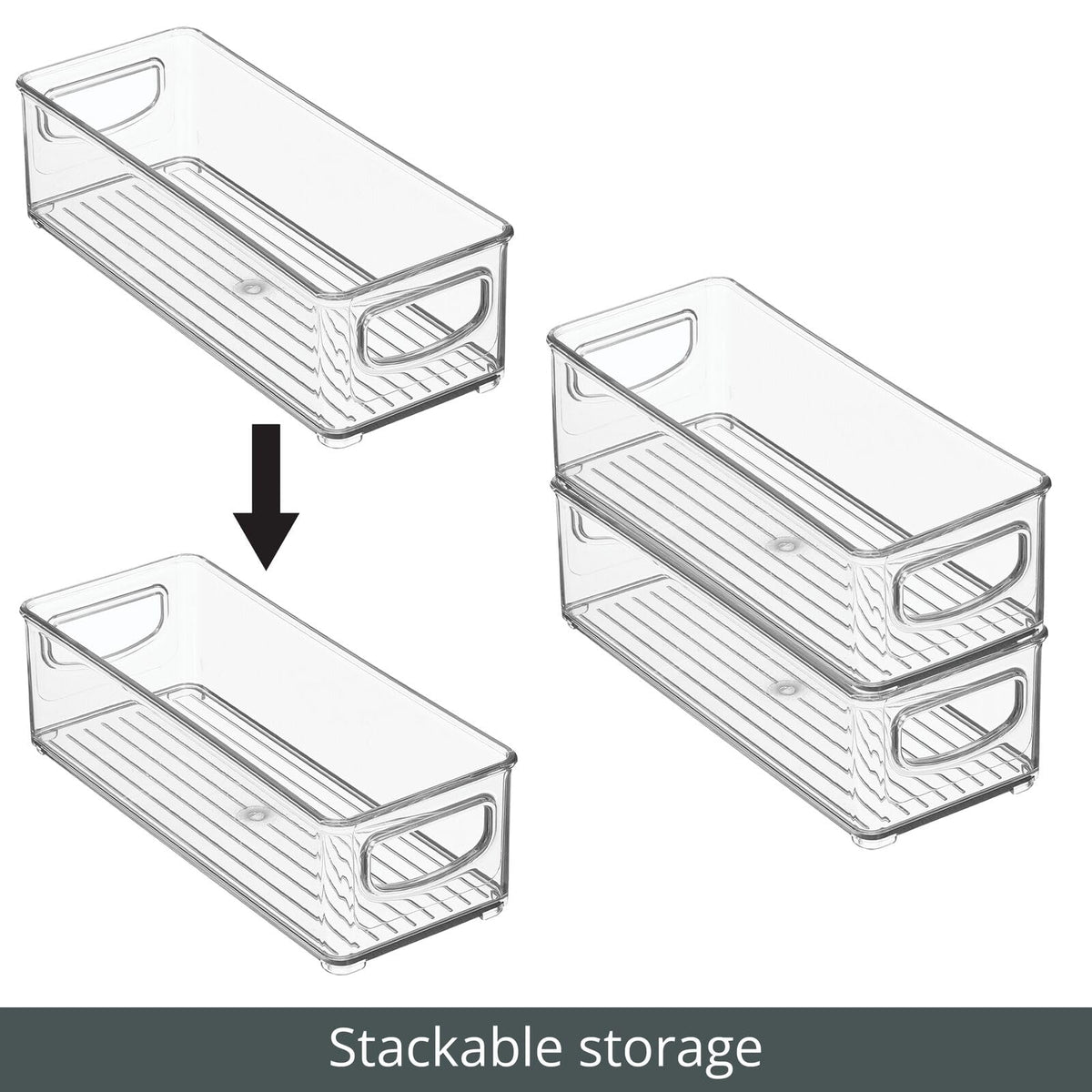 Stackable storage