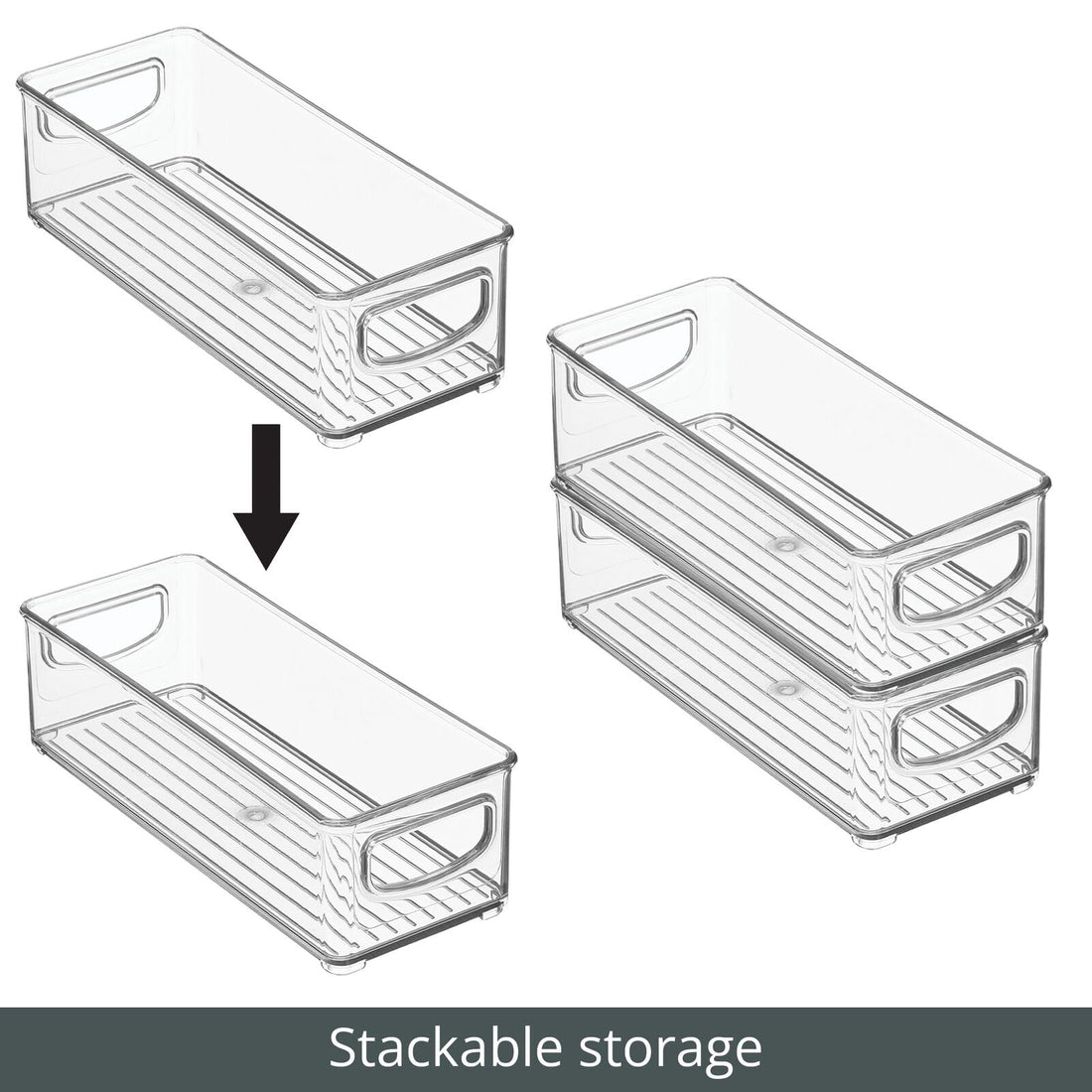 Stackable storage