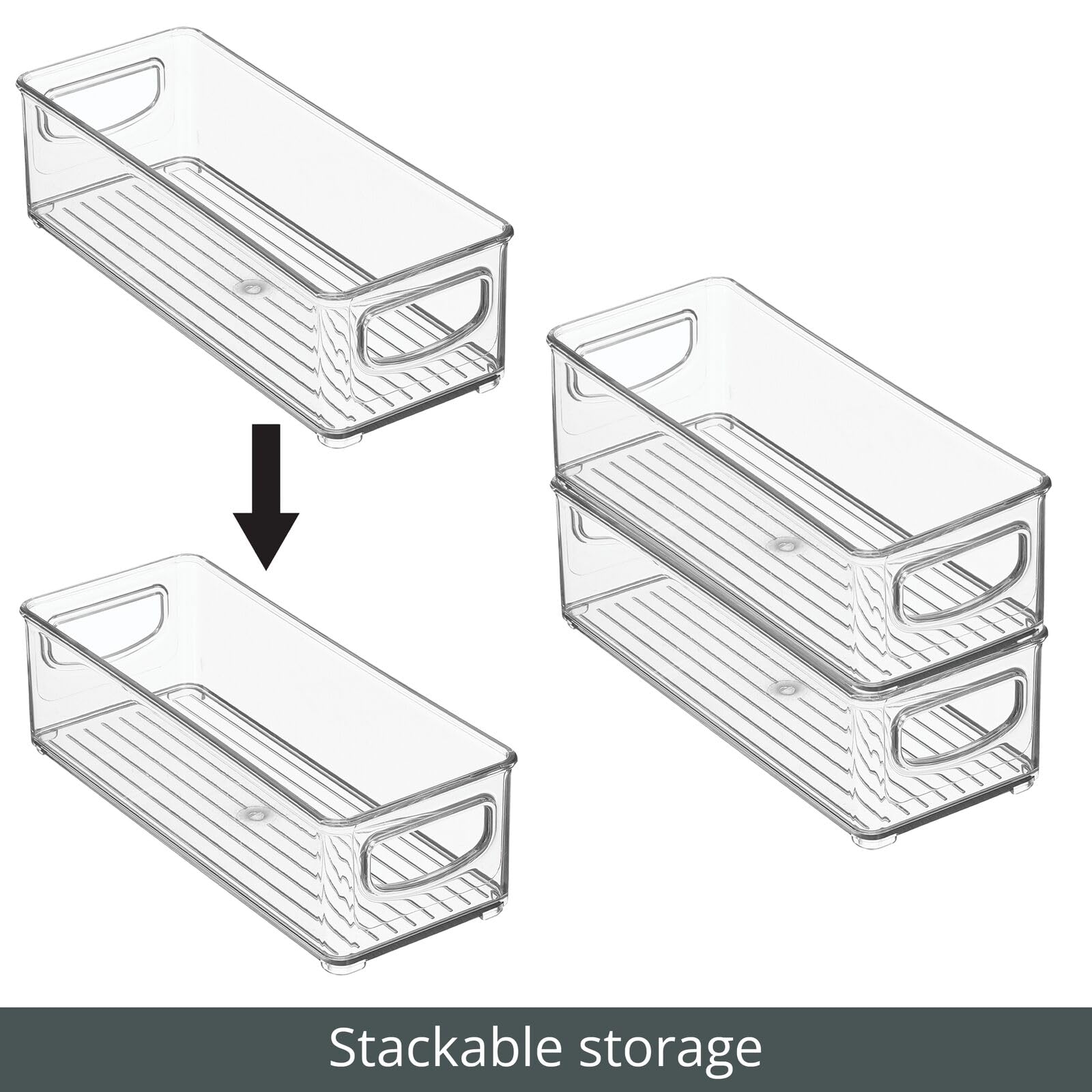 Stackable storage