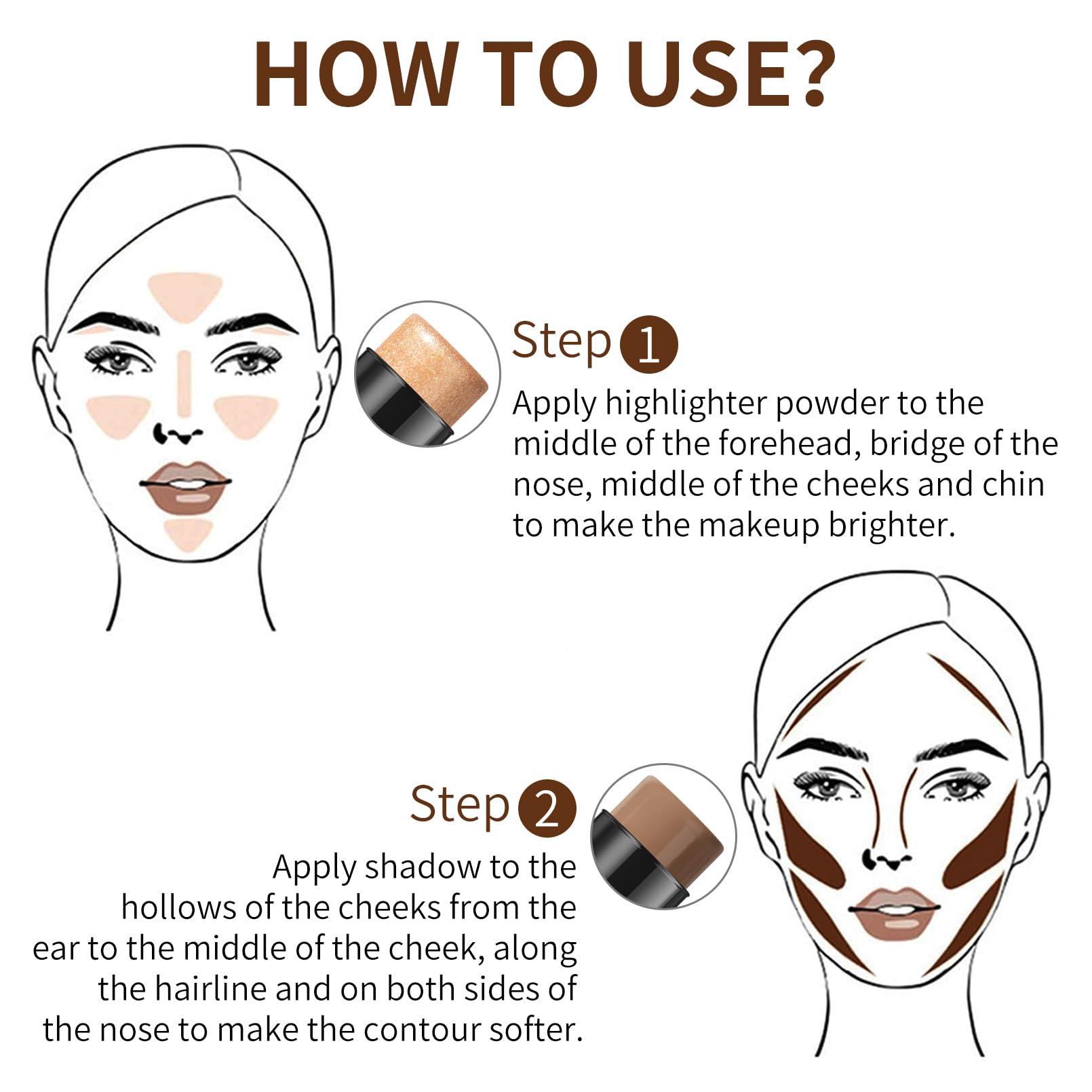 HOW TO USE?

Step 1

Apply highlighter powder to the middle of the forehead, bridge of the nose, middle of the cheeks and chin to make the makeup brighter.

Step 2

Apply shadow to the hollows of the cheeks from the ear to the middle of the cheek, along the hairline and on both sides of the nose to make the contour softer.