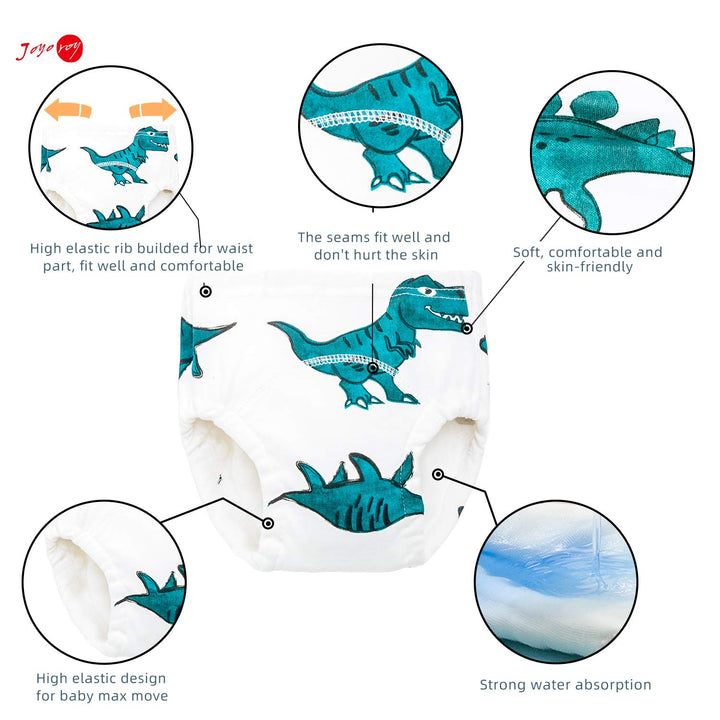 Joyo roy

High elastic rib builded for waist part, fit well and comfortable

The seams fit well and don't hurt the skin

Soft, comfortable and skin-friendly

High elastic design for baby max move

Strong water absorption